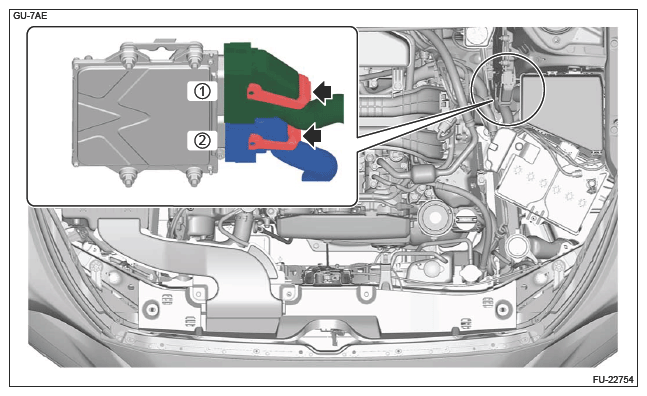 GU-7AE

①

②

FU-22754