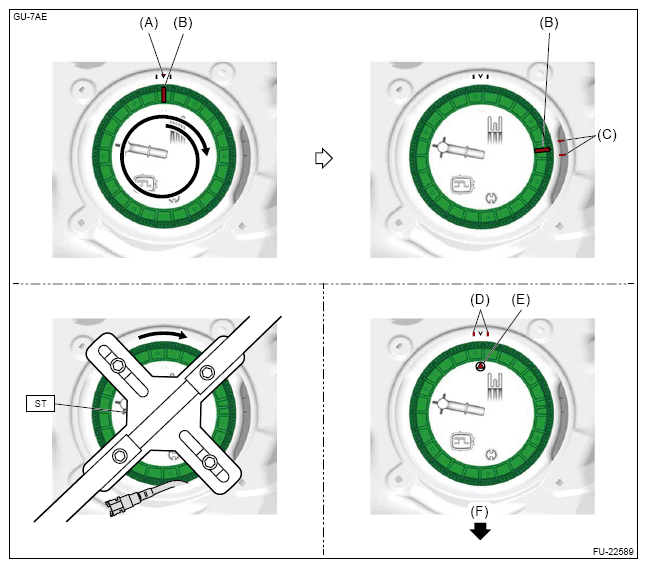 GU-7AE

(A) (B)

(B)

(C)

ST

(D) (E)

(F)

FU-22589