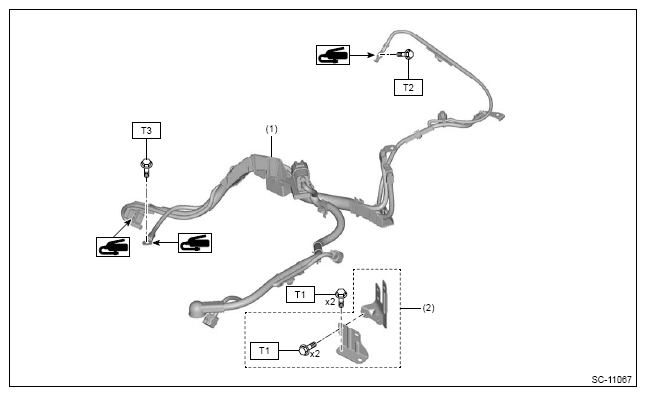 T2

T3

(1)

T1
x2

(2)

T1
x2

SC-11067