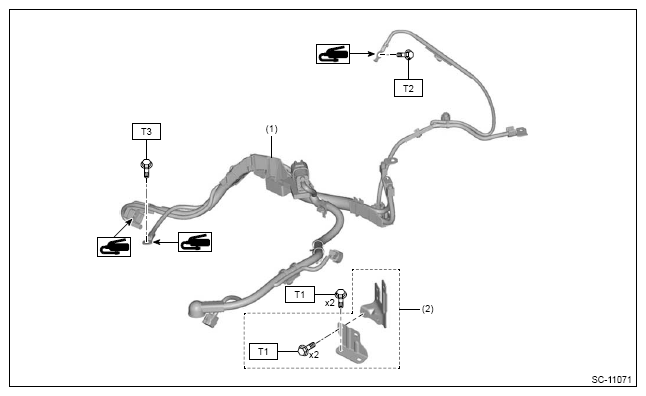 T2

T3

(1)

T1

x2

(2)

T1

x2

SC-11071