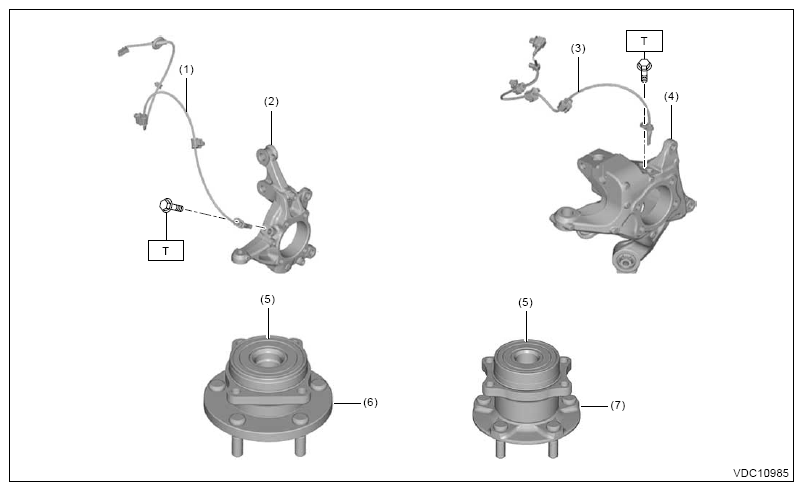 (1)
(2)
T
(3)
T
(4)
(5)
(6)
(5)
(7)
VDC10985