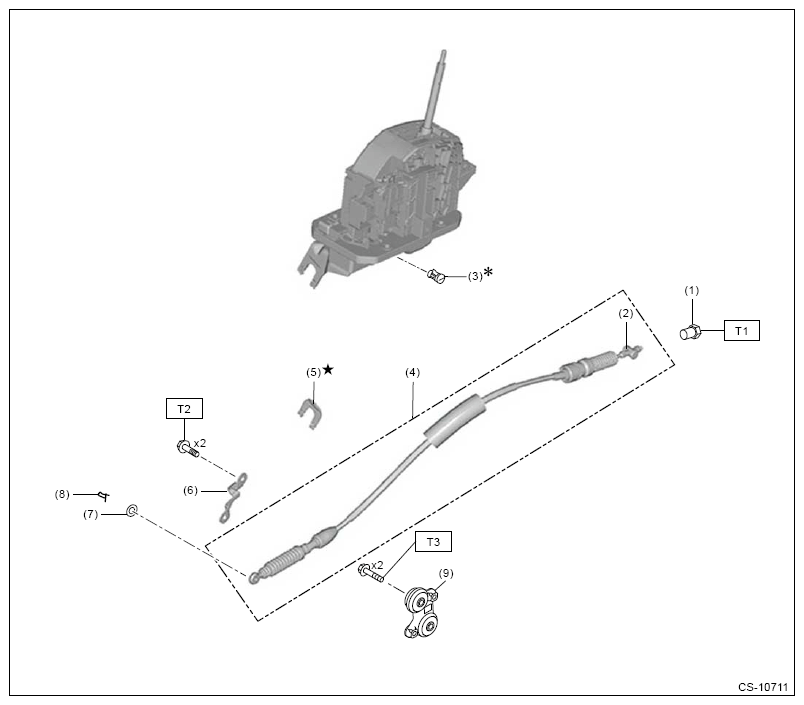 (3)*

(1)

T1

(2)

(5)★

(4)

T2

x2

(6)

(8)

(7)

T3

x2

(9)

CS-10711