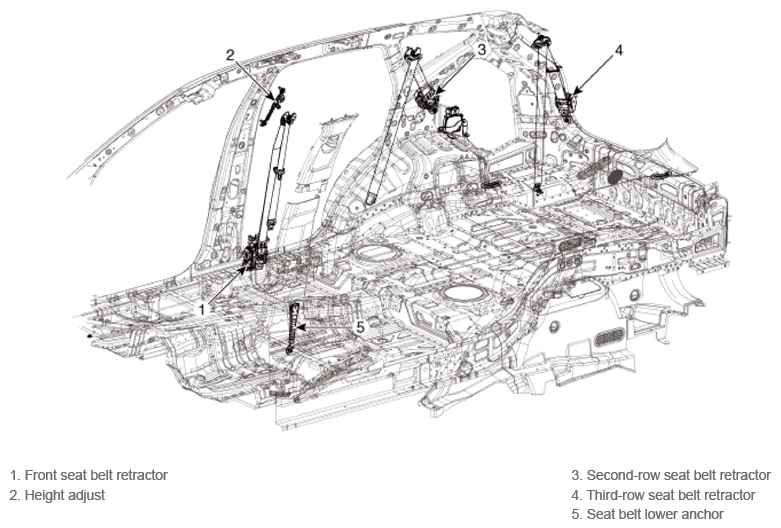 2
3
4
1
5

1. Front seat belt retractor
2. Height adjust

3. Second-row seat belt retractor
4. Third-row seat belt retractor
5. Seat belt lower anchor