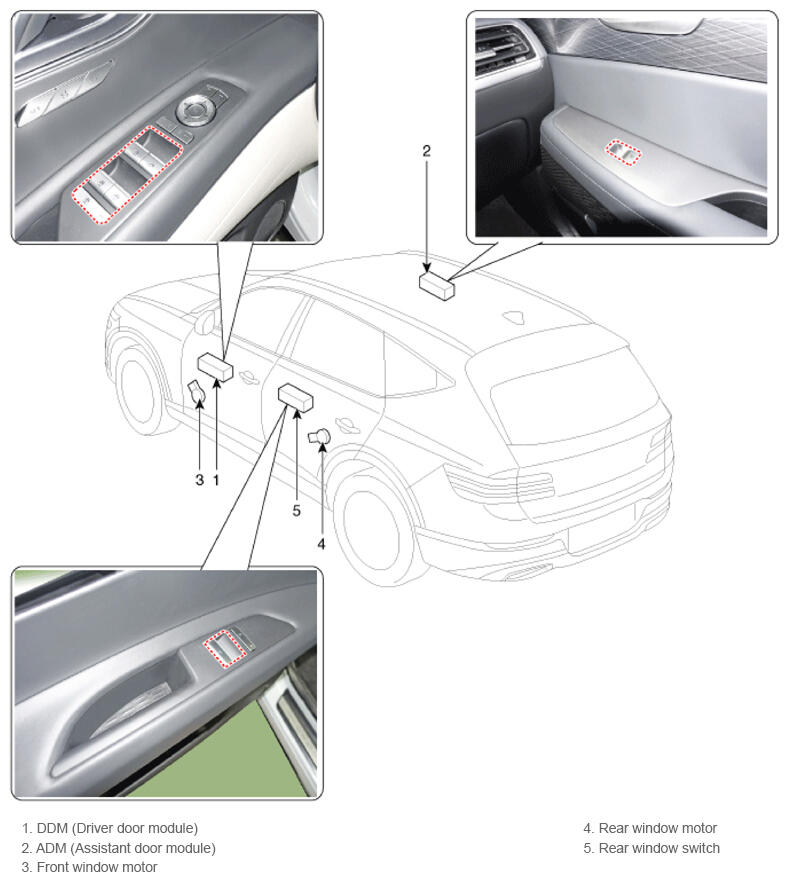 2

3 1

5

4

1. DDM (Driver door module)
2. ADM (Assistant door module)
3. Front window motor

4. Rear window motor
5. Rear window switch