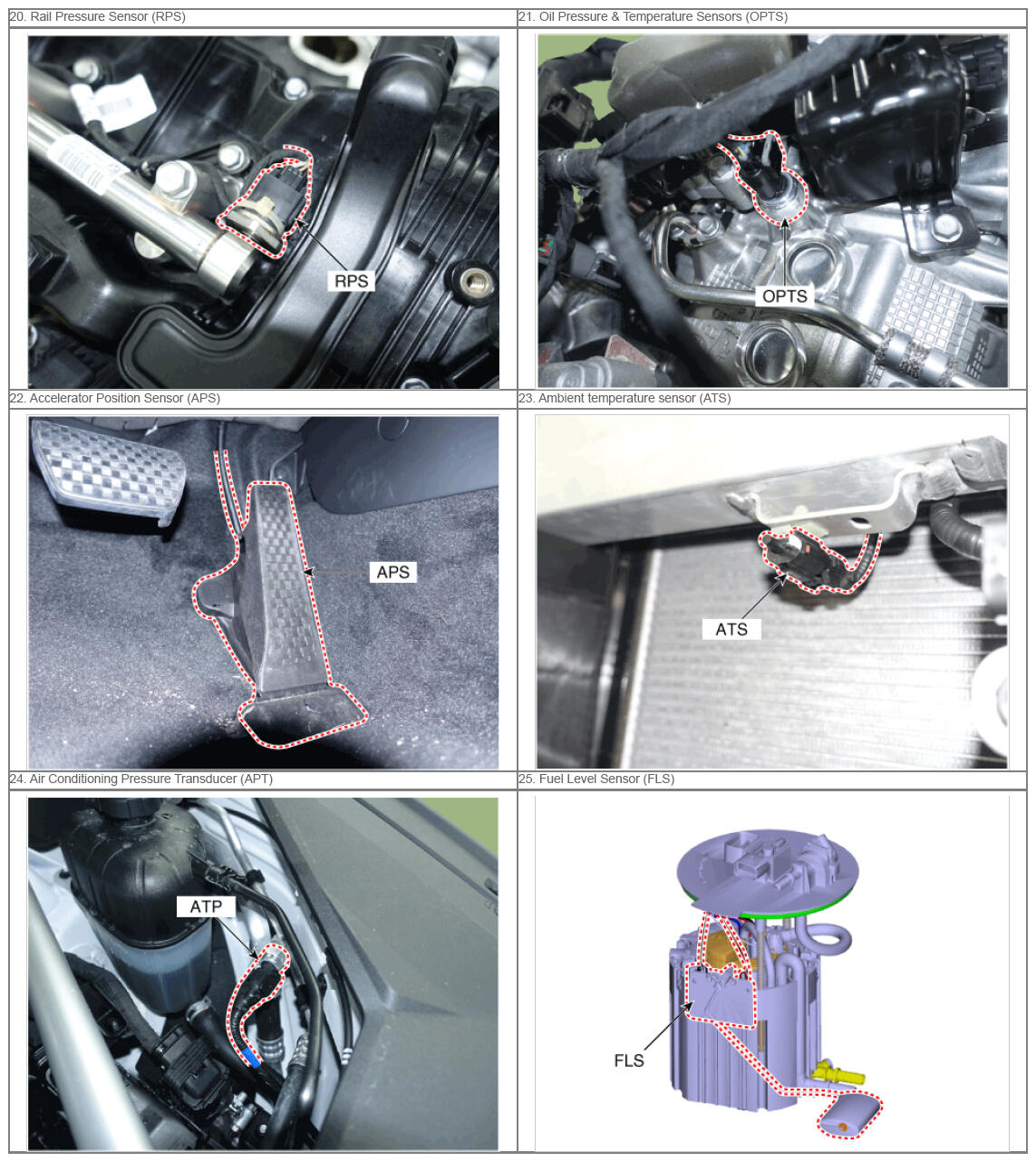 | 20. Rail Pressure Sensor (RPS) | 21. Oil Pressure & Temperature Sensors (OPTS) |
|---|---|
| RPS | OPTS |
| 22. Accelerator Position Sensor (APS) | 23. Ambient temperature sensor (ATS) |
| APS | ATS |
| 24. Air Conditioning Pressure Transducer (APT) | 25. Fuel Level Sensor (FLS) |
| ATP | FLS |