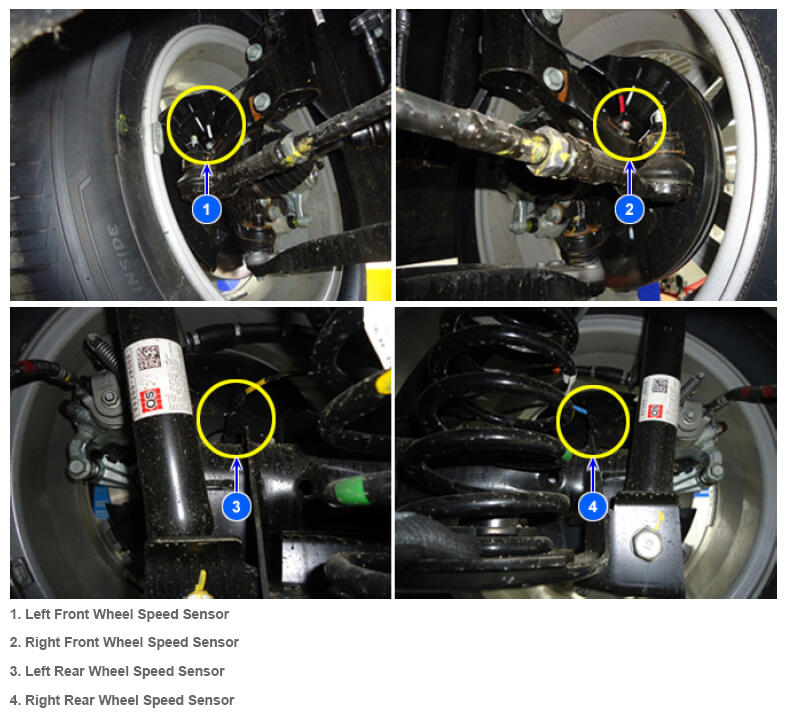 INSIDE

1

2

3

4

1. Left Front Wheel Speed Sensor

2. Right Front Wheel Speed Sensor

3. Left Rear Wheel Speed Sensor

4. Right Rear Wheel Speed Sensor