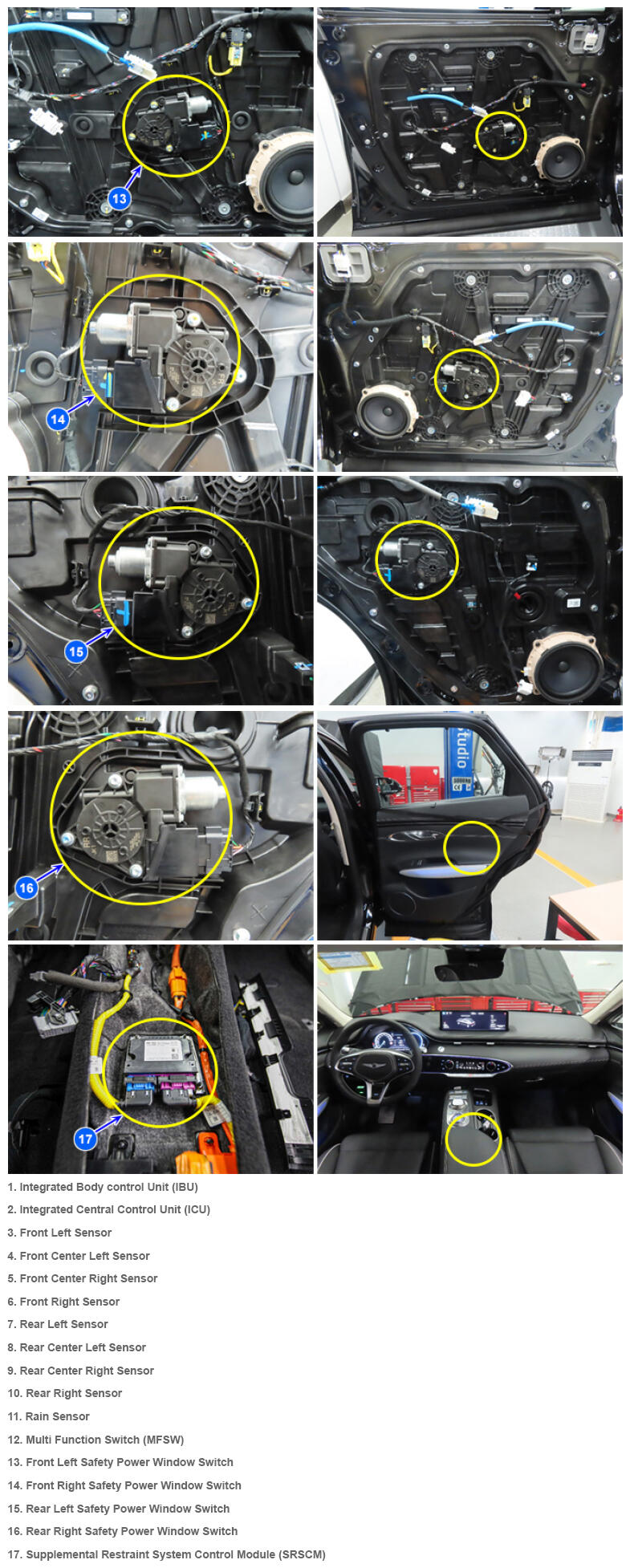 13

14

15

16

17

1. Integrated Body control Unit (IBU)
2. Integrated Central Control Unit (ICU)
3. Front Left Sensor
4. Front Center Left Sensor
5. Front Center Right Sensor
6. Front Right Sensor
7. Rear Left Sensor
8. Rear Center Left Sensor
9. Rear Center Right Sensor
10. Rear Right Sensor
11. Rain Sensor
12. Multi Function Switch (MFSW)
13. Front Left Safety Power Window Switch
14. Front Right Safety Power Window Switch
15. Rear Left Safety Power Window Switch
16. Rear Right Safety Power Window Switch
17. Supplemental Restraint System Control Module (SRSCM)