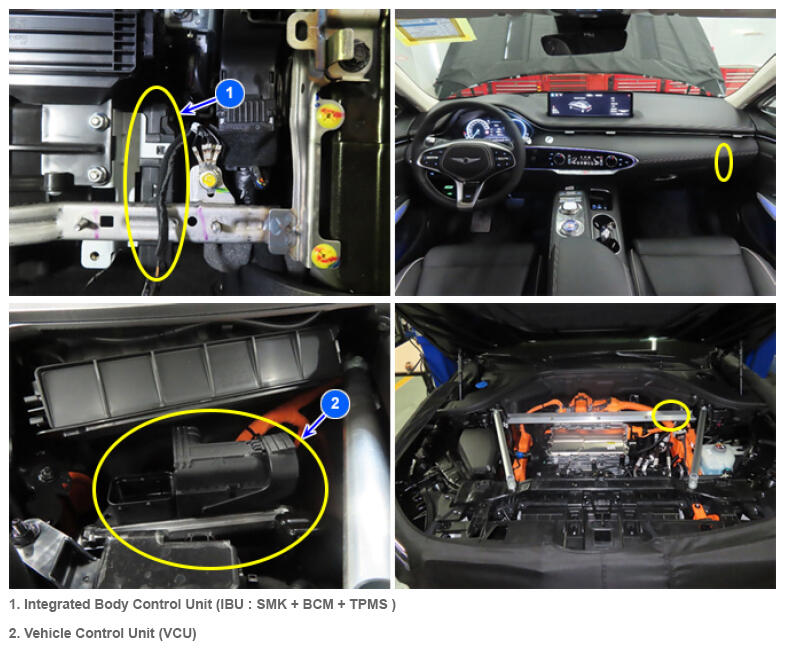 1

2

1. Integrated Body Control Unit (IBU : SMK + BCM + TPMS )

2. Vehicle Control Unit (VCU)