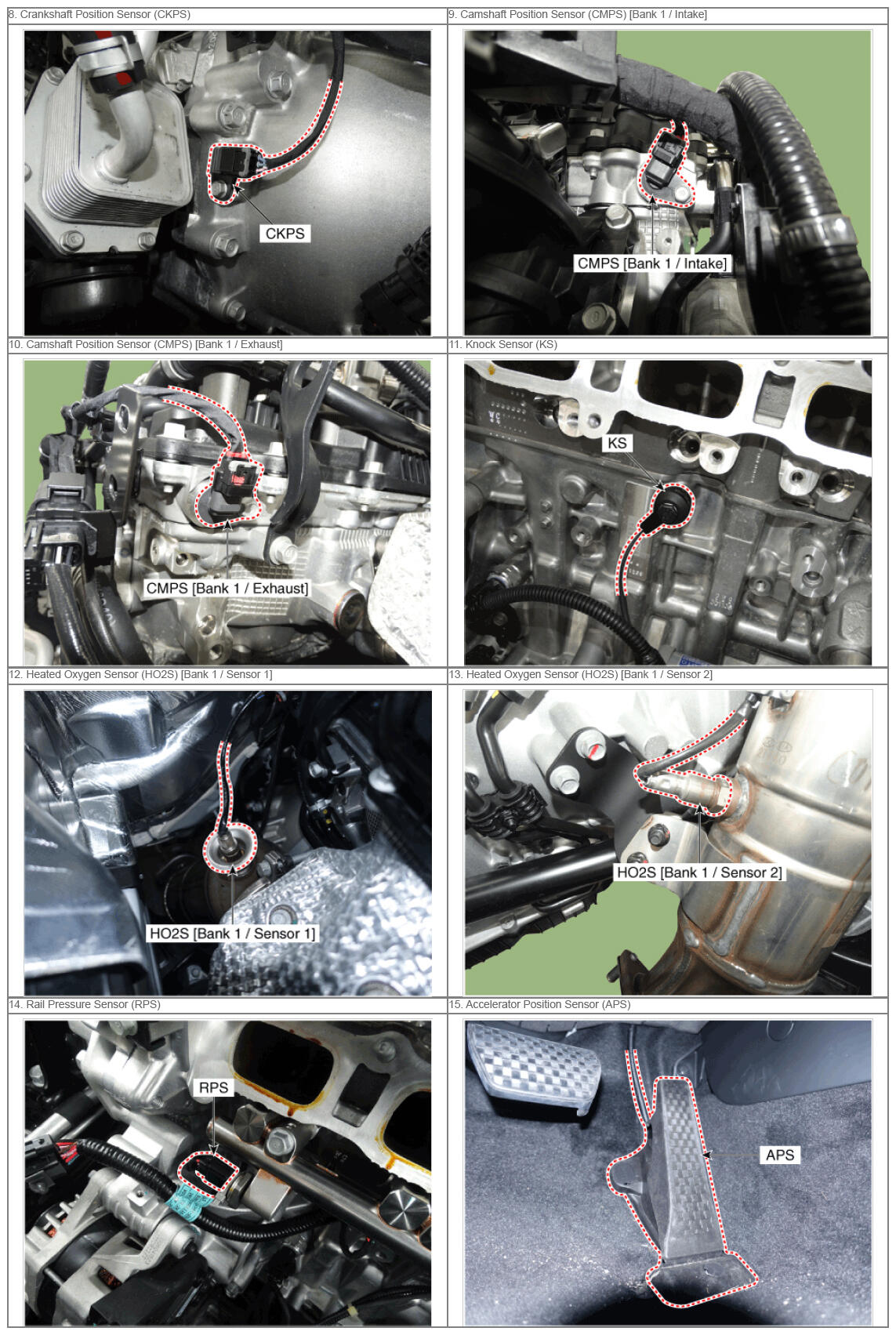 | 8. Crankshaft Position Sensor (CKPS) | 9. Camshaft Position Sensor (CMPS) [Bank 1 / Intake] |
|---|---|
| CKPS | CMPS [Bank 1 / Intake] |
| 10. Camshaft Position Sensor (CMPS) [Bank 1 / Exhaust] | 11. Knock Sensor (KS) |
| CMPS [Bank 1 / Exhaust] | KS |
| 12. Heated Oxygen Sensor (HO2S) [Bank 1 / Sensor 1] | 13. Heated Oxygen Sensor (HO2S) [Bank 1 / Sensor 2] |
| HO2S [Bank 1 / Sensor 1] | HO2S [Bank 1 / Sensor 2] |
| 14. Rail Pressure Sensor (RPS) | 15. Accelerator Position Sensor (APS) |
| RPS | APS |