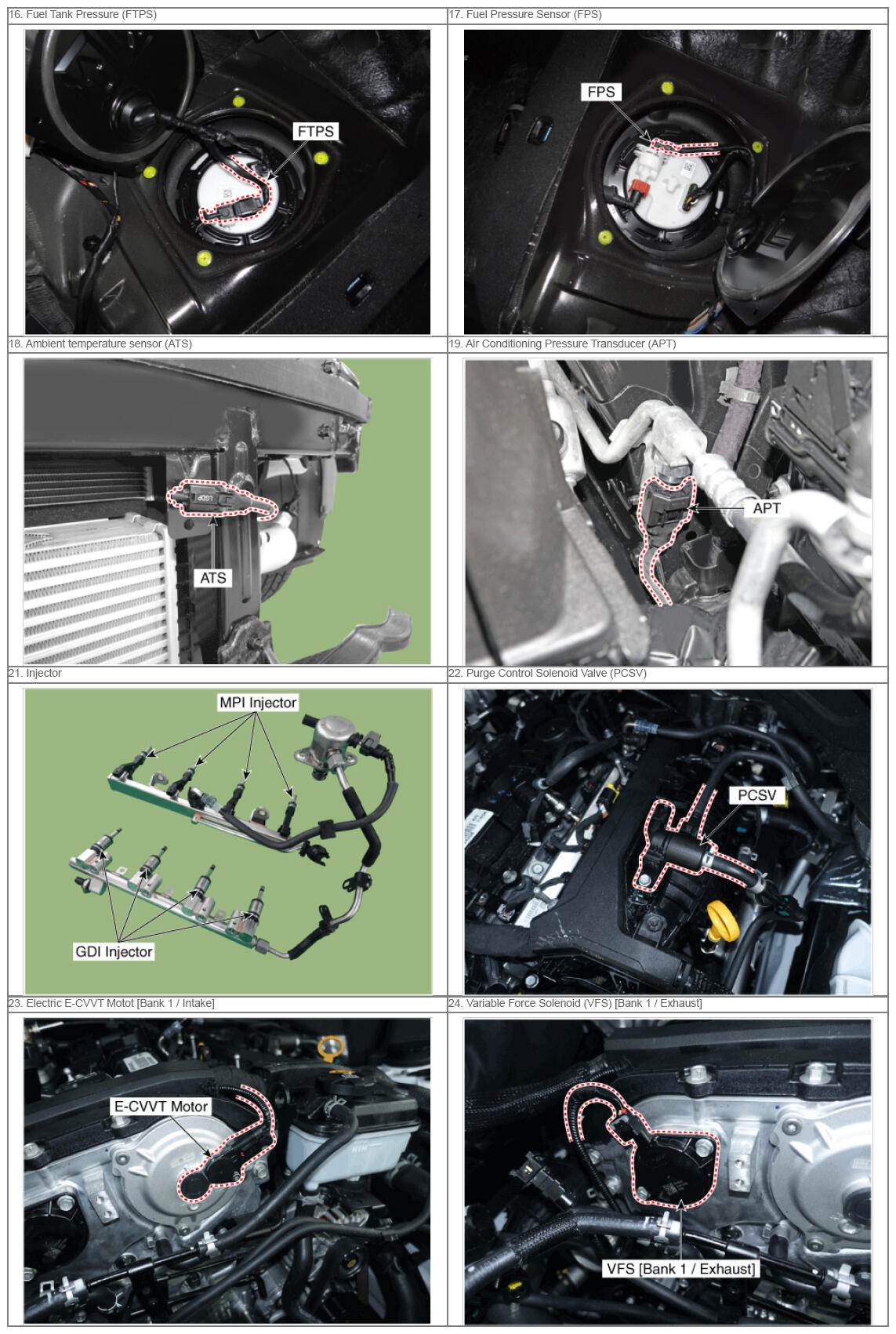 | 16. Fuel Tank Pressure (FTPS) | 17. Fuel Pressure Sensor (FPS) |
|---|---|
| FTPS | FPS |
| 18. Ambient temperature sensor (ATS) | 19. Air Conditioning Pressure Transducer (APT) |
| ATS | APT |
| 21. Injector | 22. Purge Control Solenoid Valve (PCSV) |
| MPI Injector GDI Injector | PCSV |
| 23. Electric E-CVVT Motot [Bank 1 / Intake] | 24. Variable Force Solenoid (VFS) [Bank 1 / Exhaust] |
| E-CVVT Motor | VFS [Bank 1 / Exhaust] |