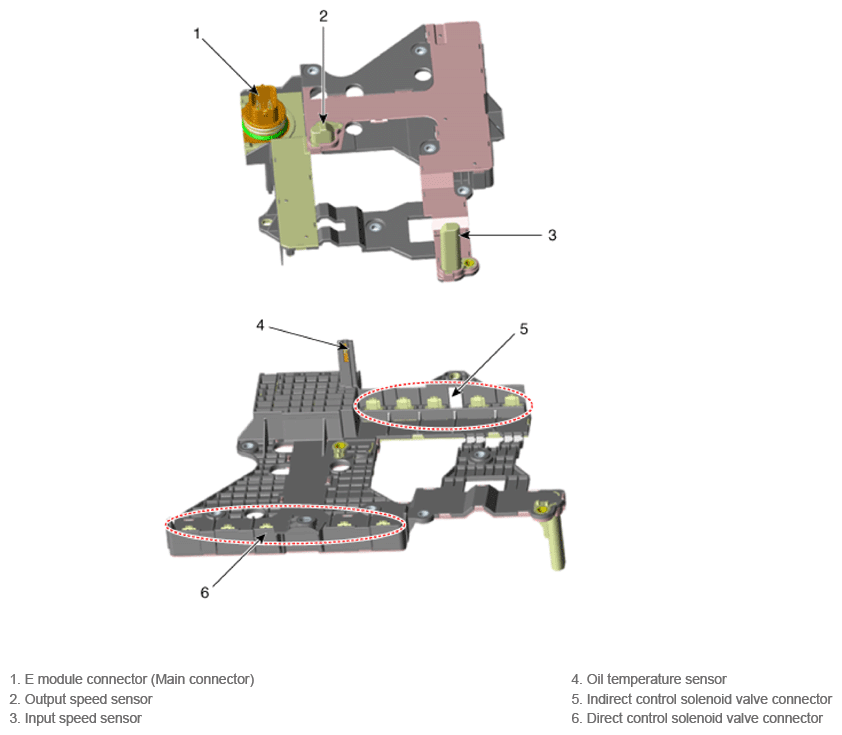 1
2
3
4
5
6

1. E module connector (Main connector)
2. Output speed sensor
3. Input speed sensor

4. Oil temperature sensor
5. Indirect control solenoid valve connector
6. Direct control solenoid valve connector