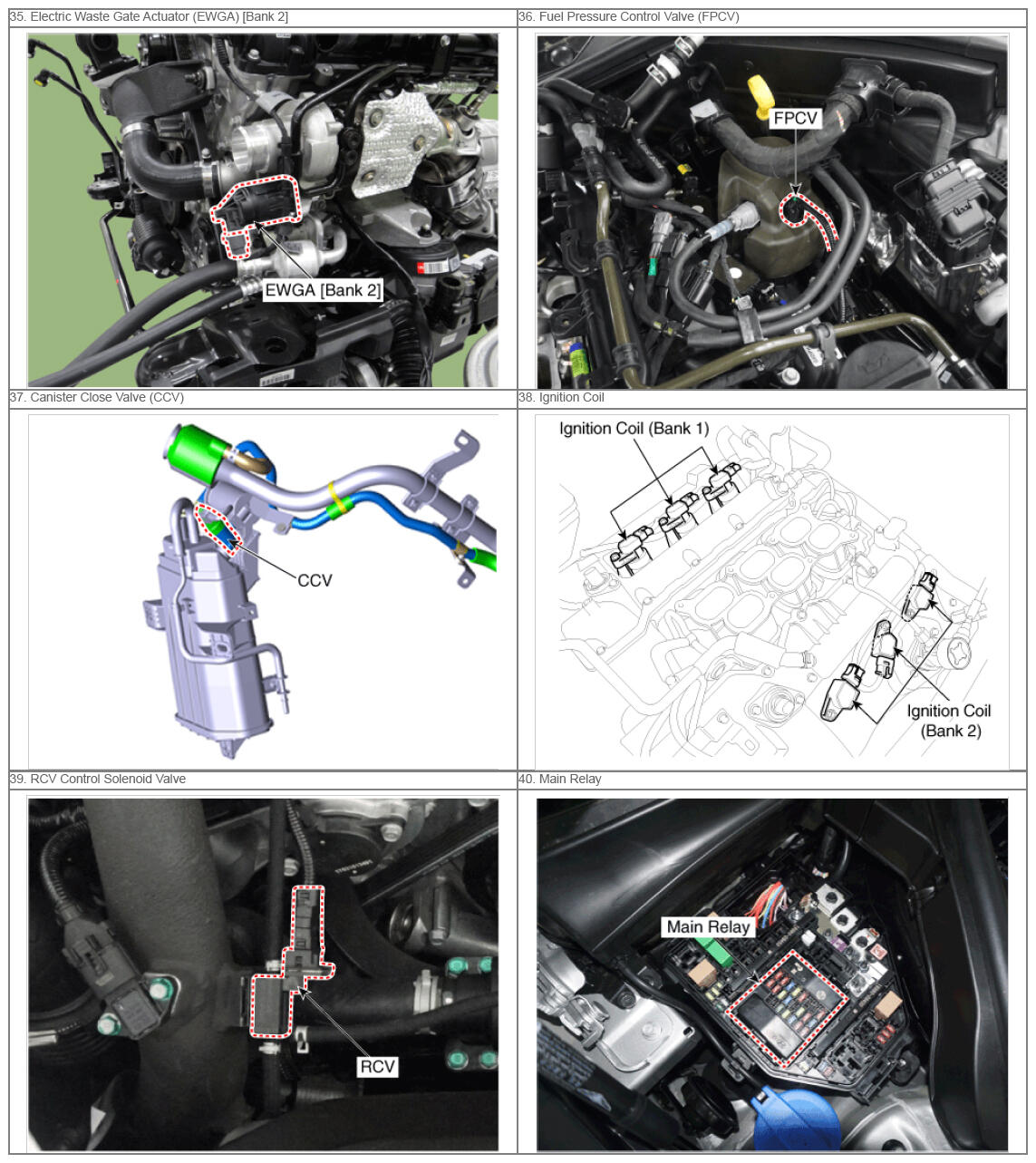 | 35. Electric Waste Gate Actuator (EWGA) [Bank 2] | 36. Fuel Pressure Control Valve (FPCV) |
|---|---|
| EWGA [Bank 2] | FPCV |
| 37. Canister Close Valve (CCV) | 38. Ignition Coil |
| CCV | Ignition Coil (Bank 1) Ignition Coil (Bank 2) |
| 39. RCV Control Solenoid Valve | 40. Main Relay |
| RCV | Main Relay |