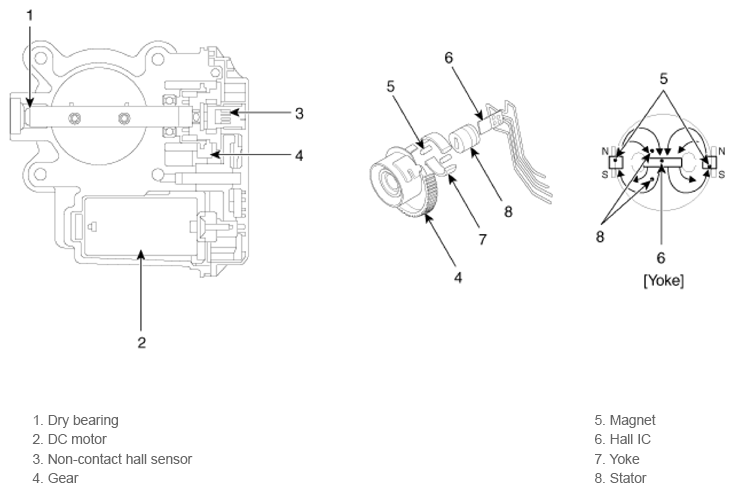 1
3
4
2
6
5
8
7
4
5
N
S
N
S
8
6
[Yoke]

1. Dry bearing
2. DC motor
3. Non-contact hall sensor
4. Gear

5. Magnet
6. Hall IC
7. Yoke
8. Stator