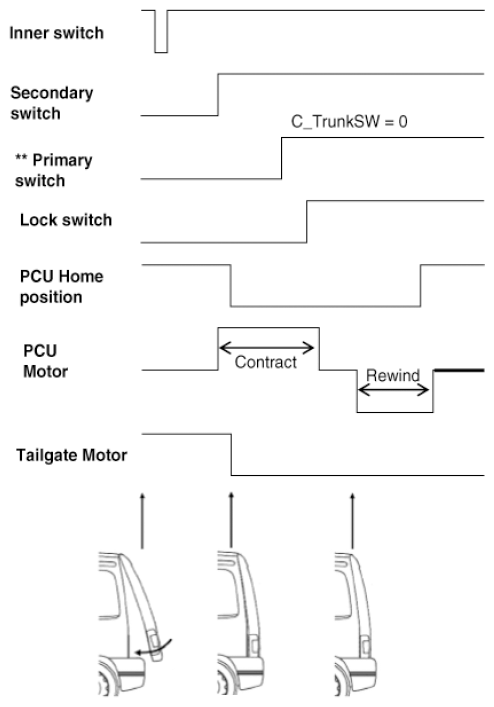 Inner switch

Secondary switch

C_TrunkSW = 0

** Primary switch

Lock switch

PCU Home position

PCU Motor

Contract

Rewind

Tailgate Motor