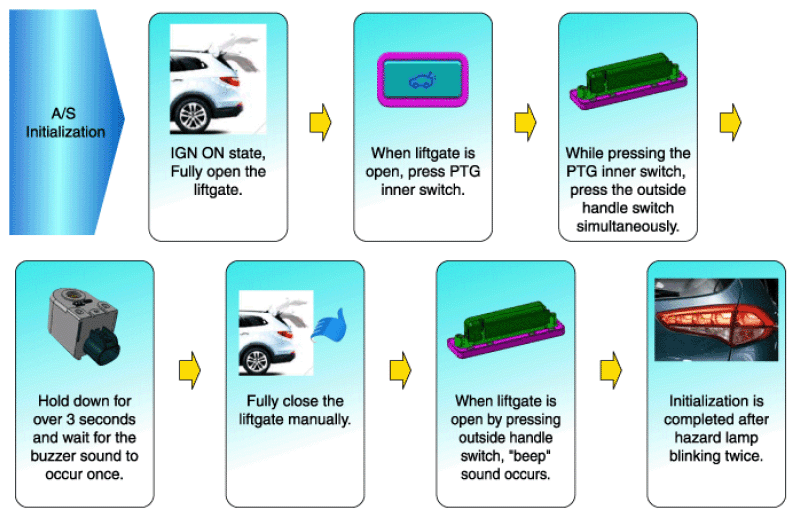 A/S Initialization

IGN ON state, Fully open the liftgate.

When liftgate is open, press PTG inner switch.

While pressing the PTG inner switch, press the outside handle switch simultaneously.

Hold down for over 3 seconds and wait for the buzzer sound to occur once.

Fully close the liftgate manually.

When liftgate is open by pressing outside handle switch, "beep" sound occurs.

Initialization is completed after hazard lamp blinking twice.