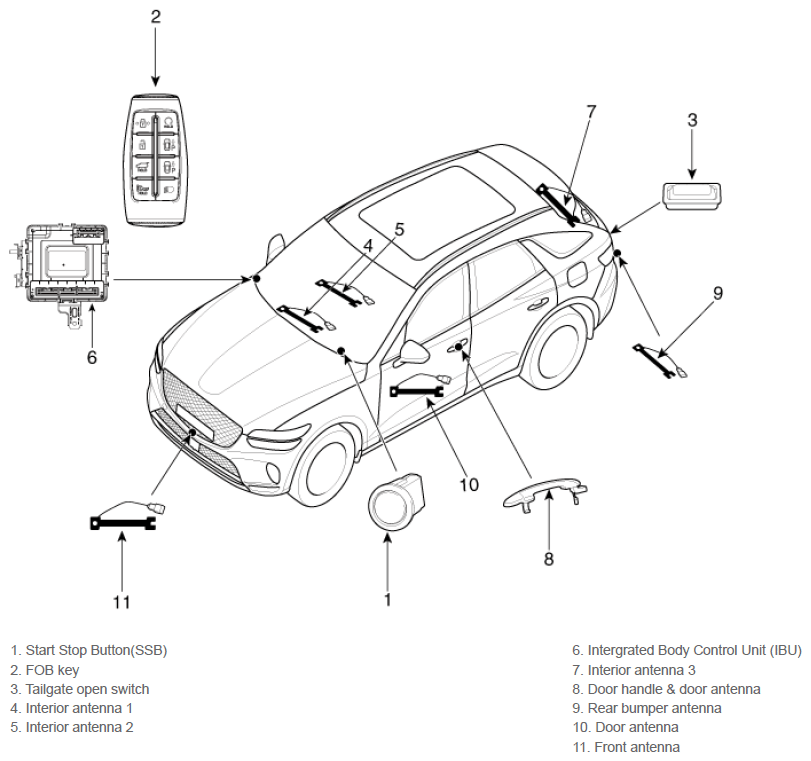 2

7

3

5

4

9

6

10

8

11

1

1. Start Stop Button(SSB)
2. FOB key
3. Tailgate open switch
4. Interior antenna 1
5. Interior antenna 2

6. Intergrated Body Control Unit (IBU)
7. Interior antenna 3
8. Door handle & door antenna
9. Rear bumper antenna
10. Door antenna
11. Front antenna