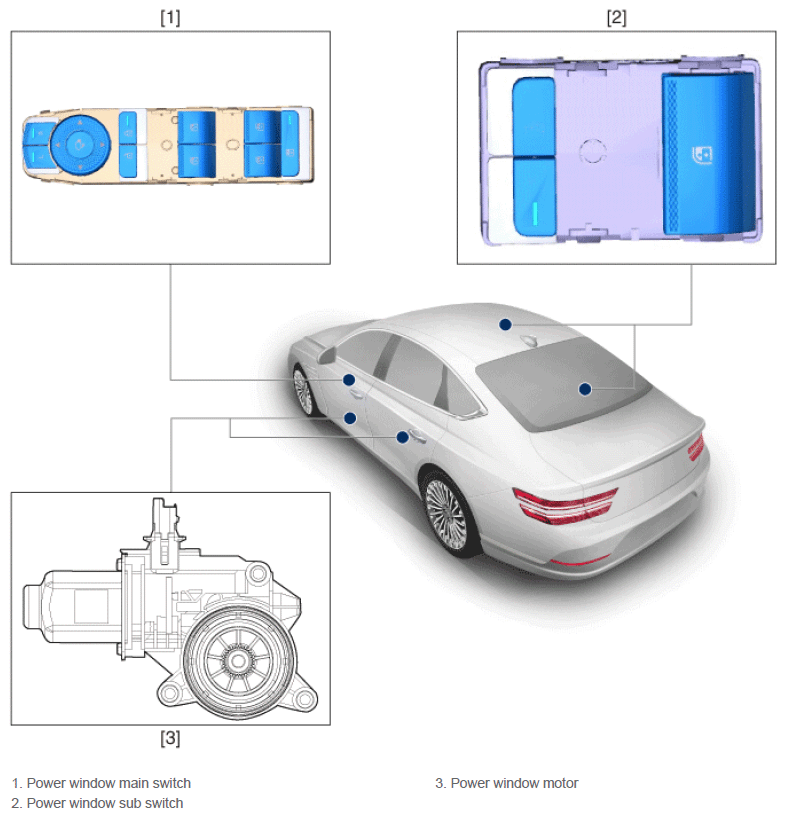 [1]

[2]

[3]

1. Power window main switch
2. Power window sub switch
3. Power window motor