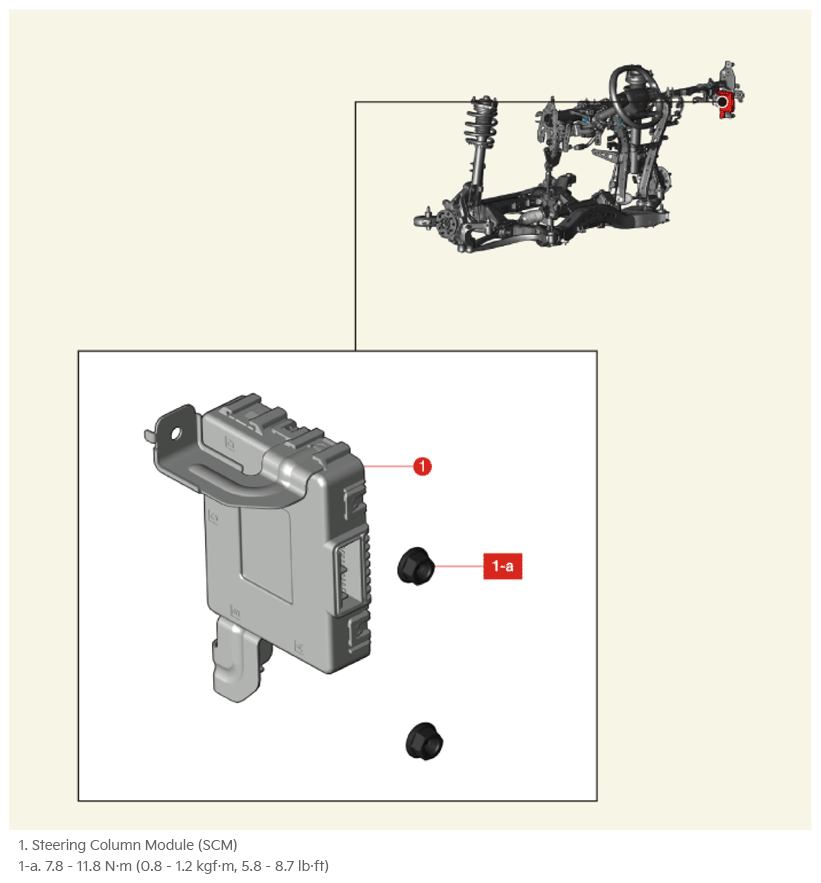 1

1-a

1. Steering Column Module (SCM)
1-a. 7.8 - 11.8 N·m (0.8 - 1.2 kgf·m, 5.8 - 8.7 lb·ft)