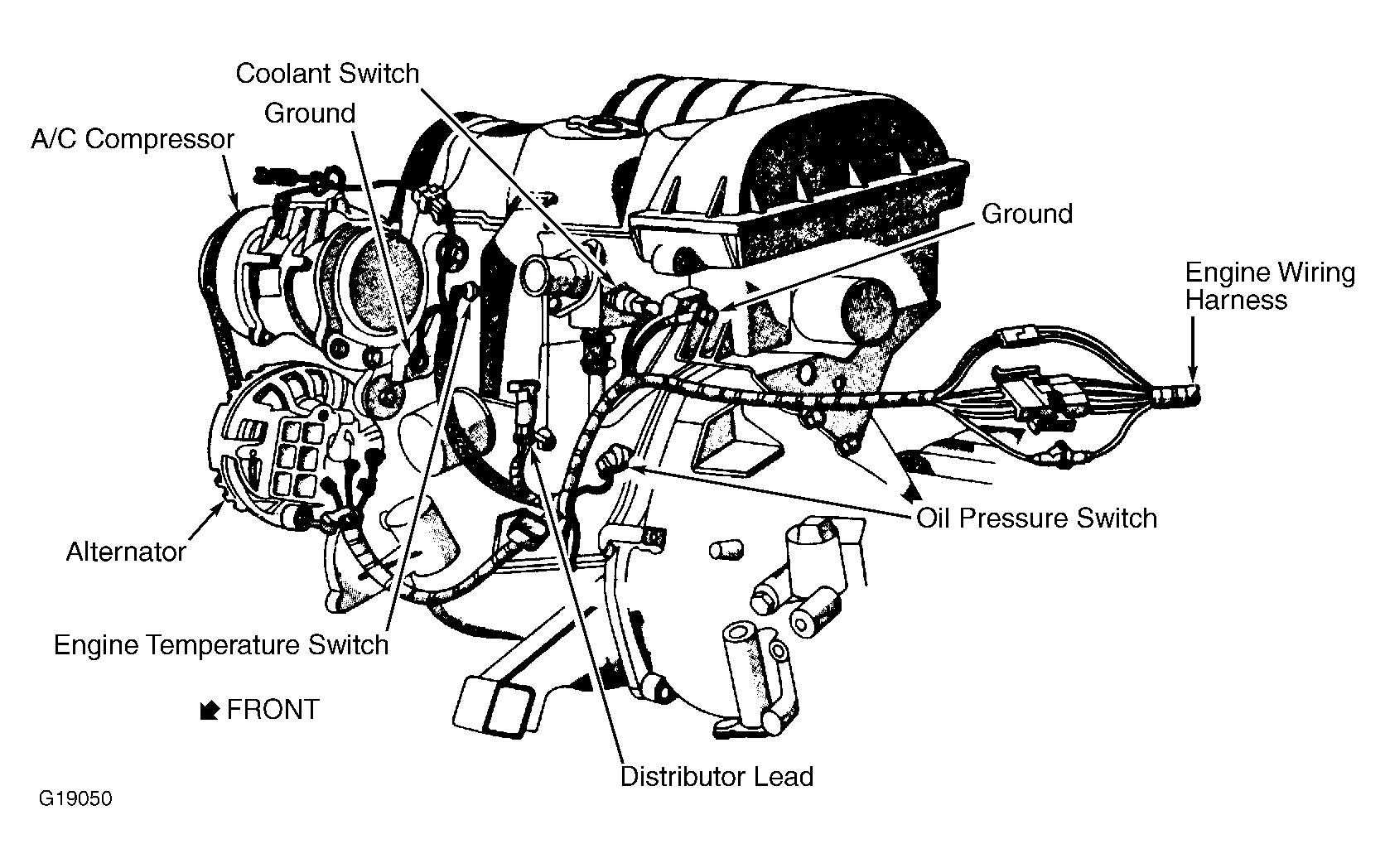 Coolant Switch

Ground

A/C Compressor

Ground

Engine Wiring Harness

Oil Pressure Switch

Alternator

Engine Temperature Switch

FRONT

Distributor Lead

G19050