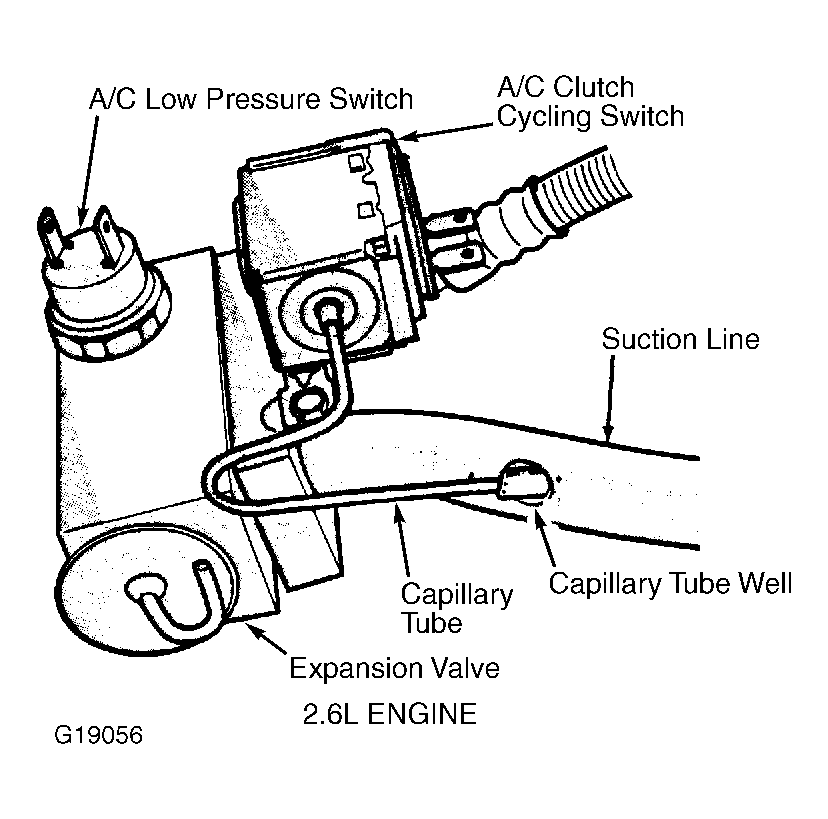 A/C Low Pressure Switch

A/C Clutch Cycling Switch

Suction Line

Capillary Tube

Capillary Tube Well

Expansion Valve

2.6L ENGINE

G19056