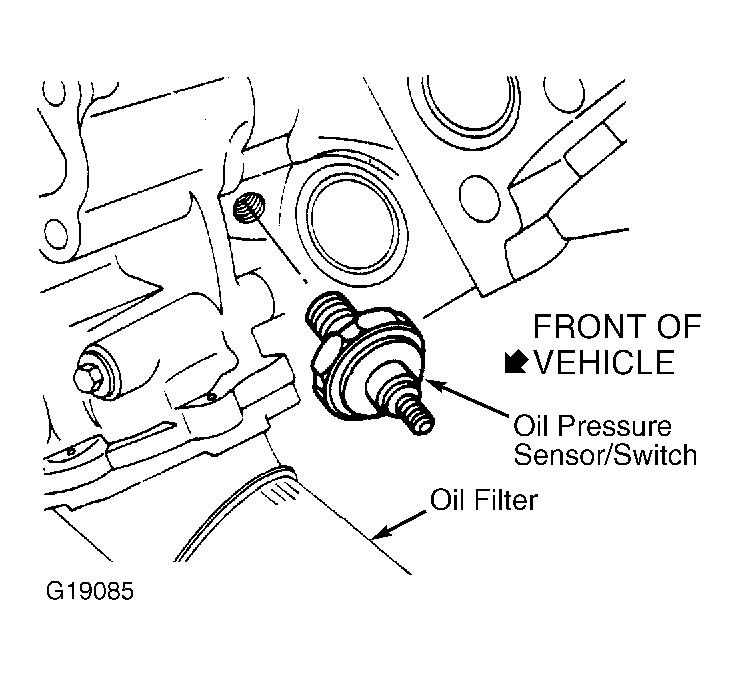 FRONT OF
VEHICLE

Oil Pressure
Sensor/Switch

Oil Filter

G19085