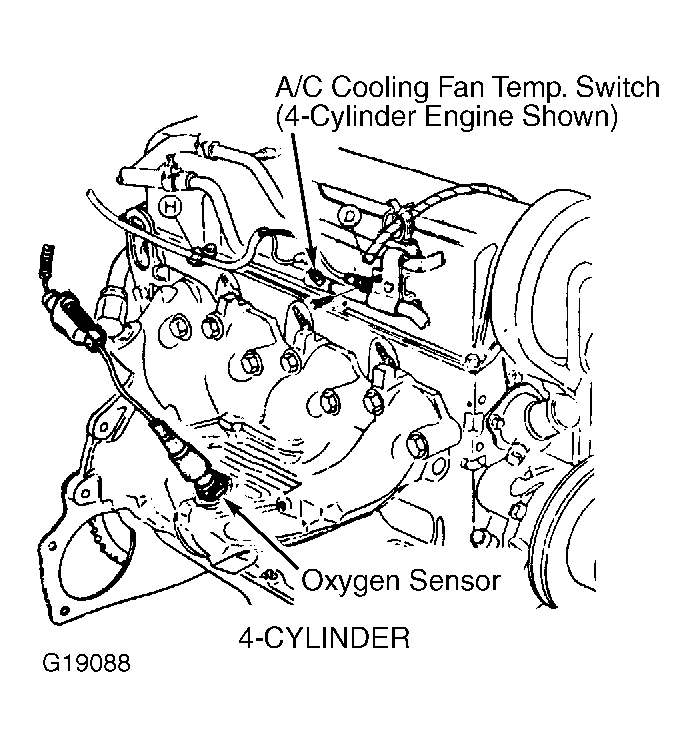 A/C Cooling Fan Temp. Switch (4-Cylinder Engine Shown)

H

D

Oxygen Sensor

4-CYLINDER

G19088