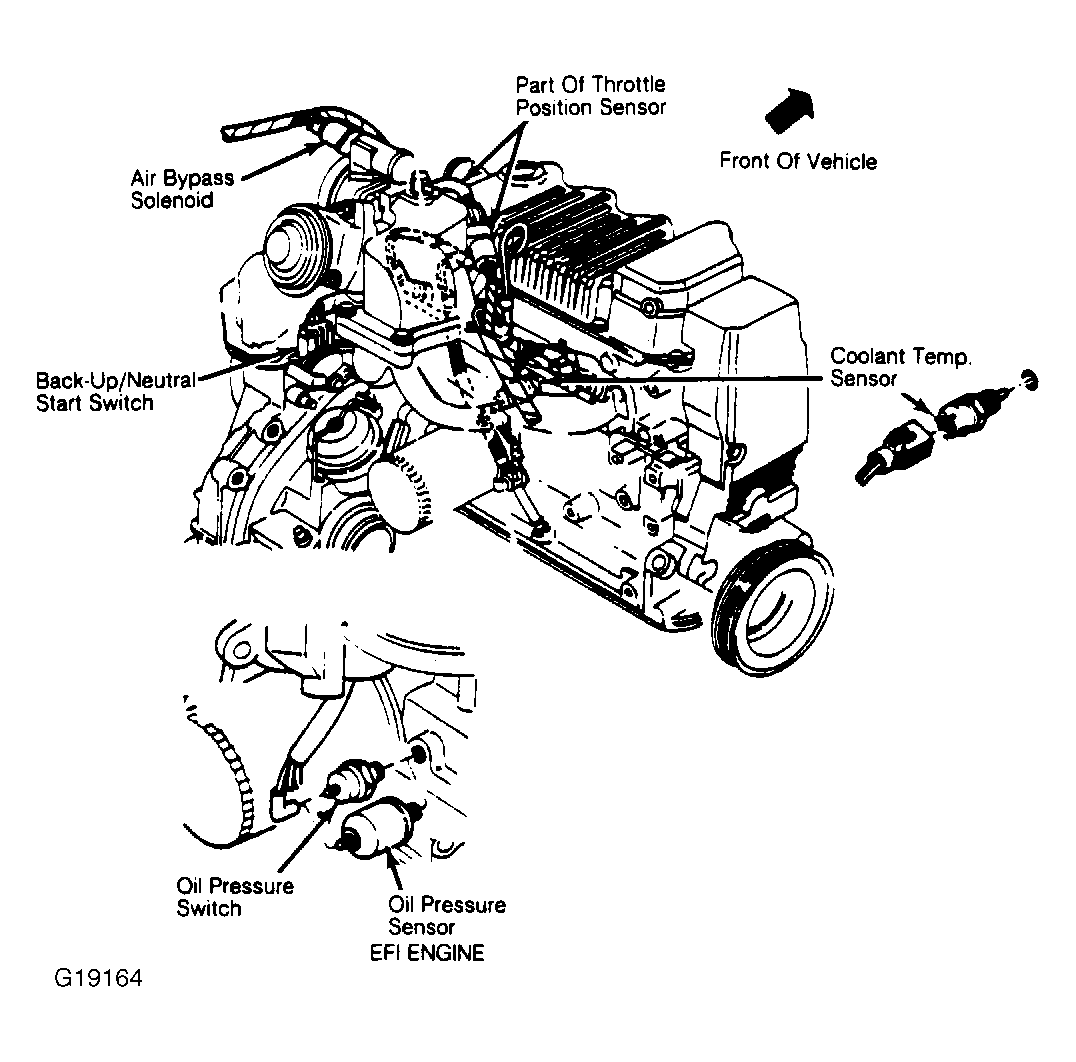 Part Of Throttle Position Sensor

Front Of Vehicle

Air Bypass Solenoid

Back-Up/Neutral Start Switch

Coolant Temp. Sensor

Oil Pressure Switch

Oil Pressure Sensor

EFI ENGINE

G19164