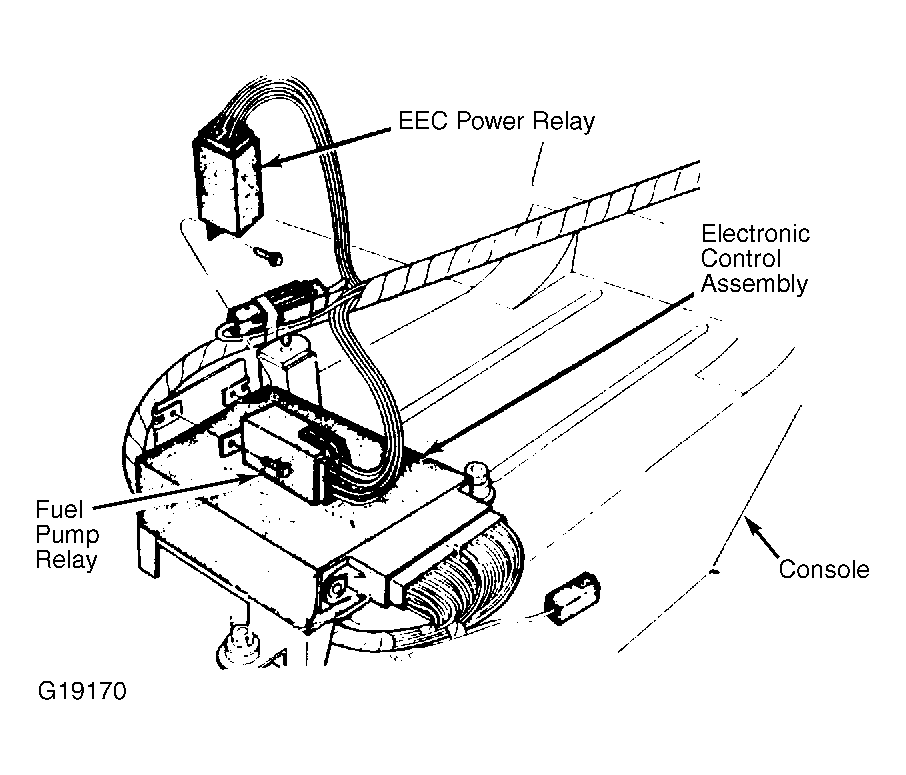 EEC Power Relay

Electronic Control Assembly

Fuel Pump Relay

Console

G19170