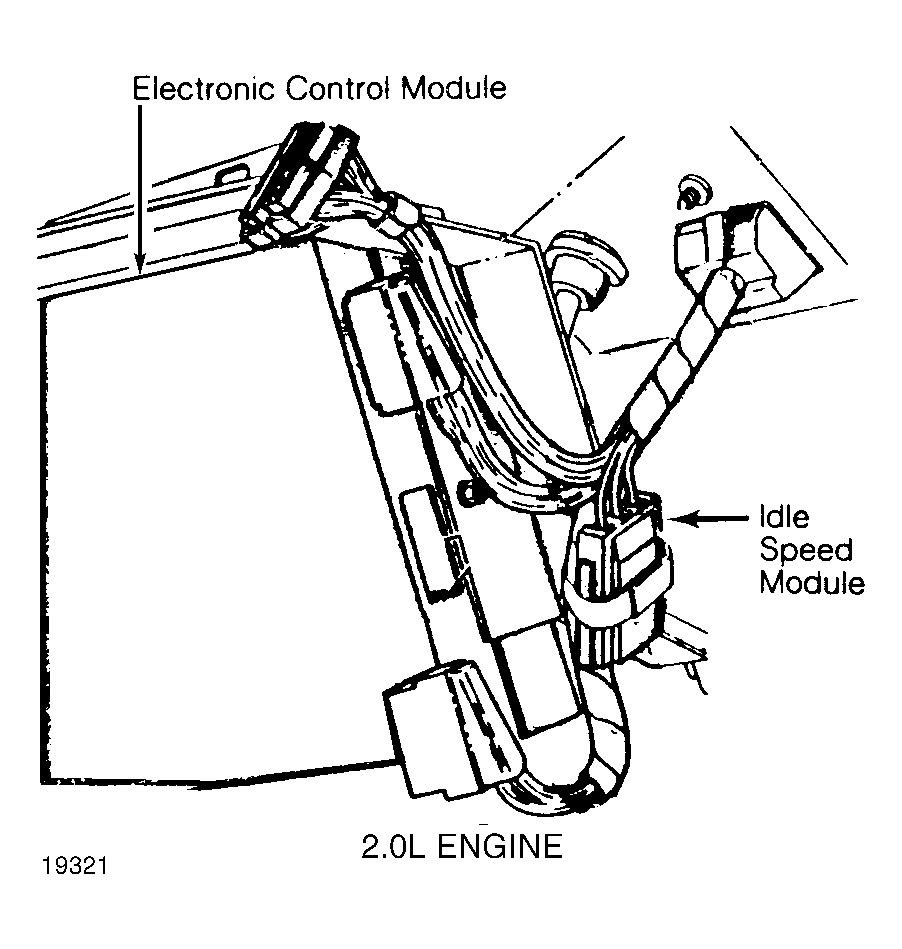 Electronic Control Module

Idle Speed Module

2.0L ENGINE

19321