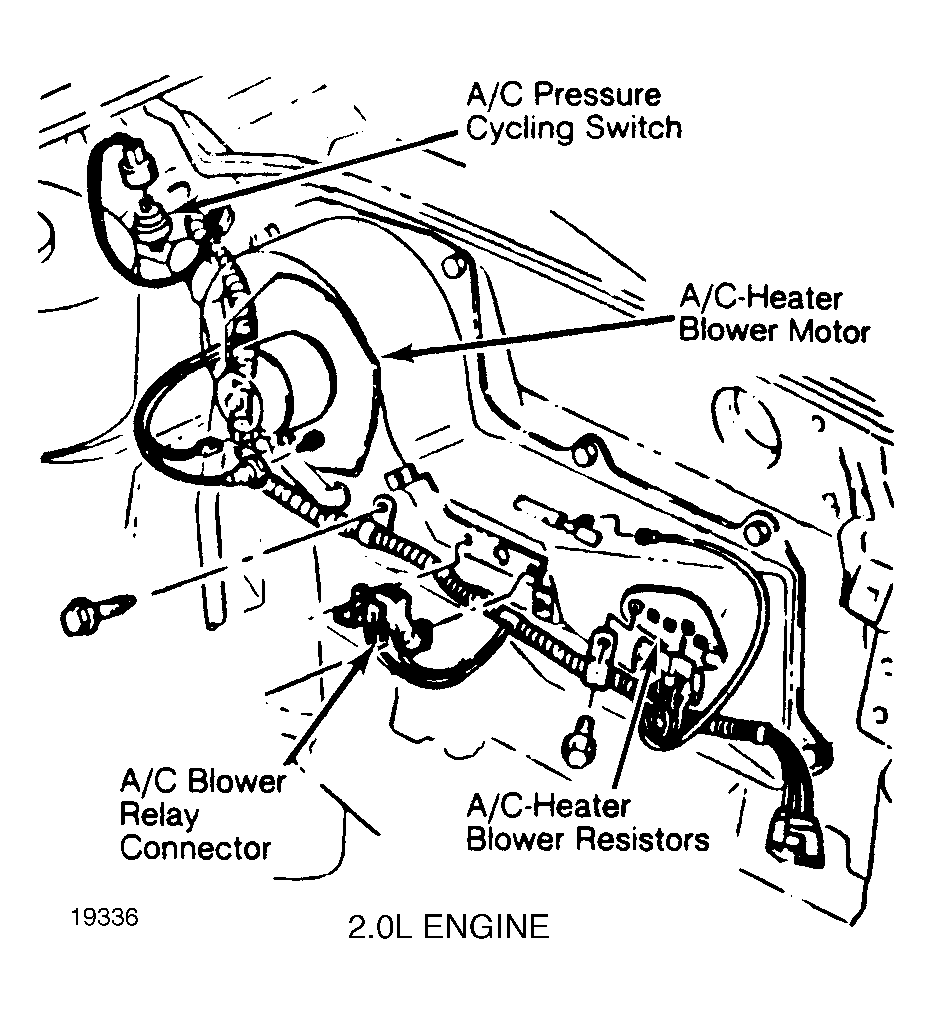 A/C Pressure Cycling Switch

A/C-Heater Blower Motor

A/C Blower Relay Connector

A/C-Heater Blower Resistors

19336

2.0L ENGINE