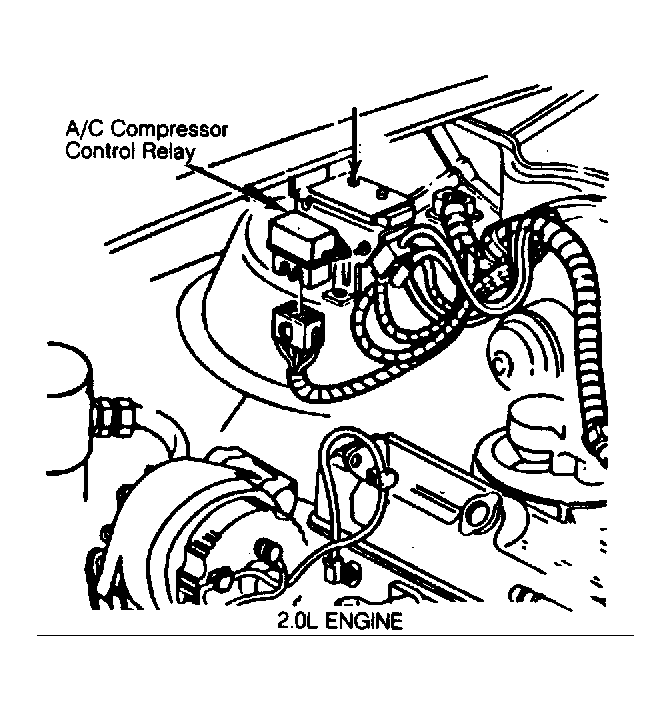 A/C Compressor Control Relay

2.0L ENGINE