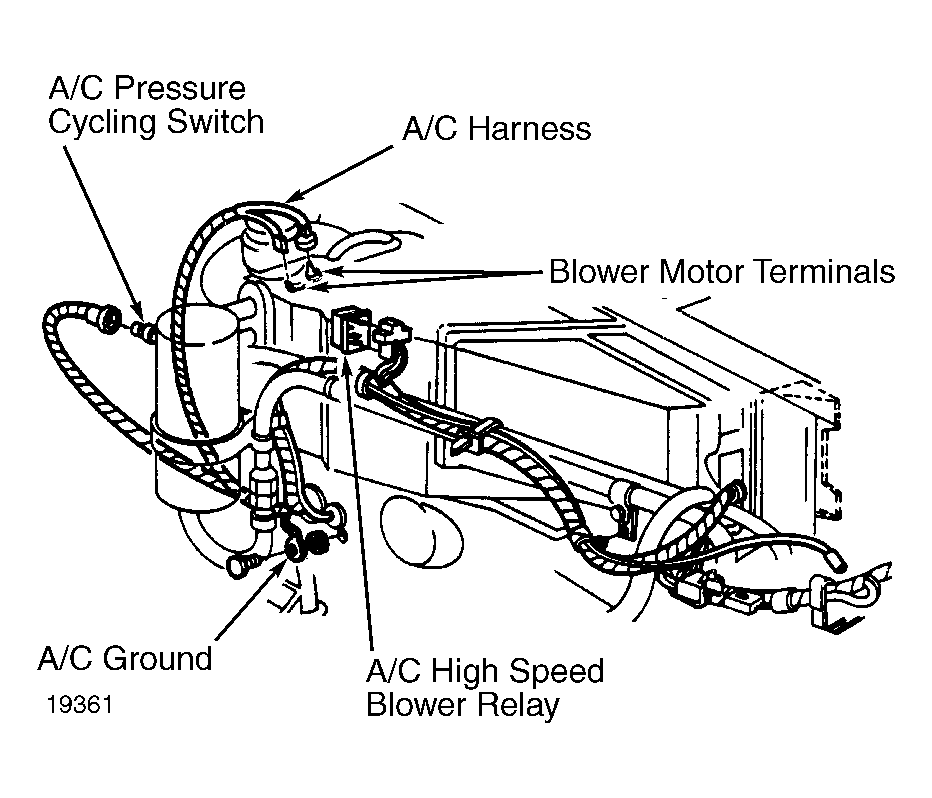 A/C Pressure Cycling Switch

A/C Harness

Blower Motor Terminals

A/C Ground

A/C High Speed Blower Relay

19361