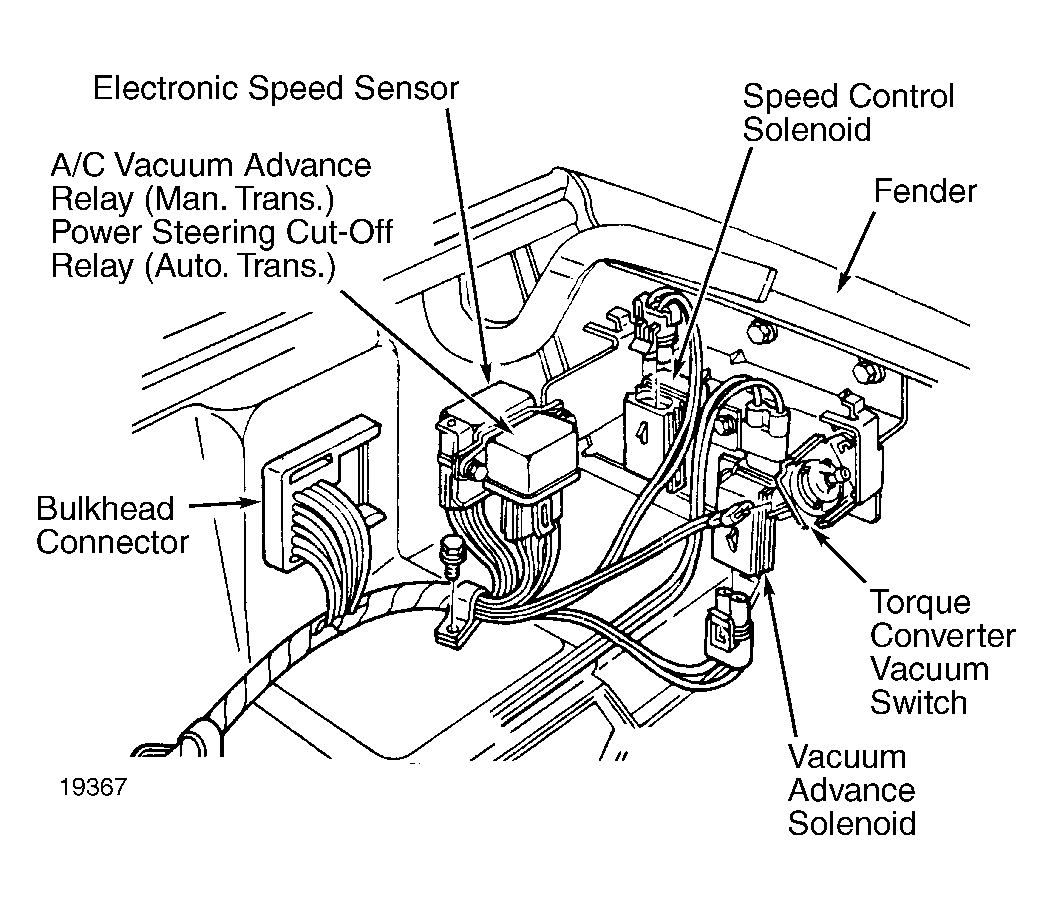 Electronic Speed Sensor

A/C Vacuum Advance Relay (Man. Trans.) Power Steering Cut-Off Relay (Auto. Trans.)

Speed Control Solenoid

Fender

Bulkhead Connector

Torque Converter Vacuum Switch

Vacuum Advance Solenoid

19367