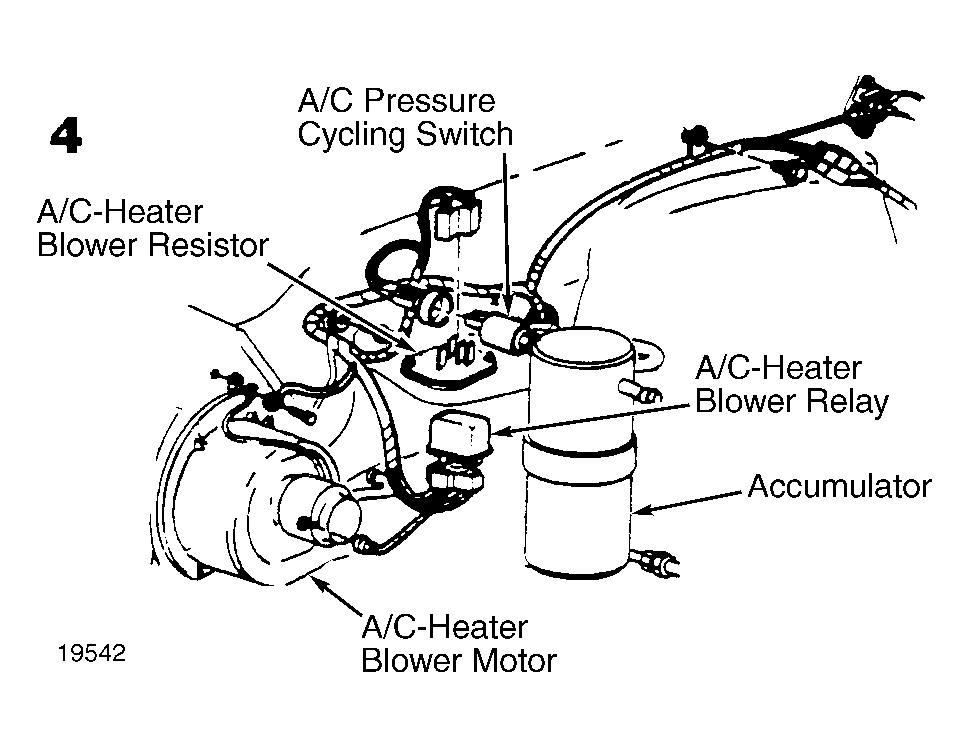 4

A/C Pressure
Cycling Switch

A/C-Heater
Blower Resistor

A/C-Heater
Blower Relay

Accumulator

A/C-Heater
Blower Motor

19542