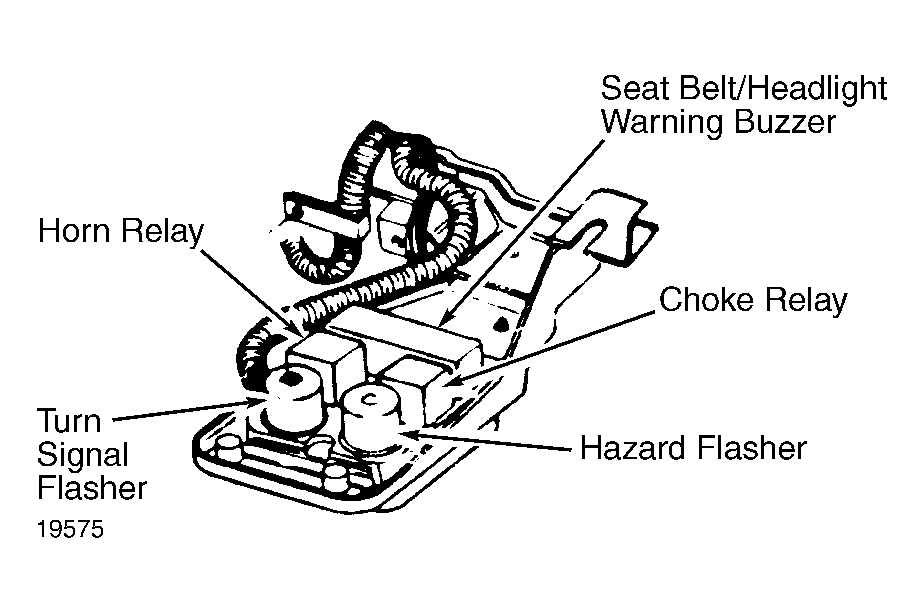 Seat Belt/Headlight
Warning Buzzer

Horn Relay

Choke Relay

Turn
Signal
Flasher

Hazard Flasher

19575