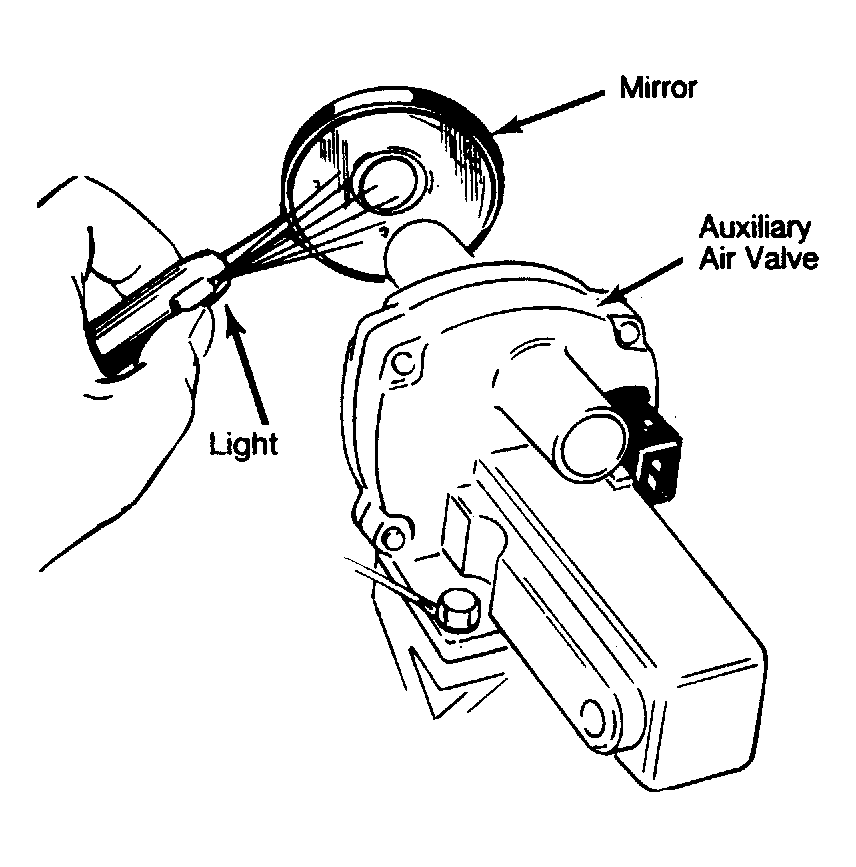 Mirror

Auxiliary Air Valve

Light