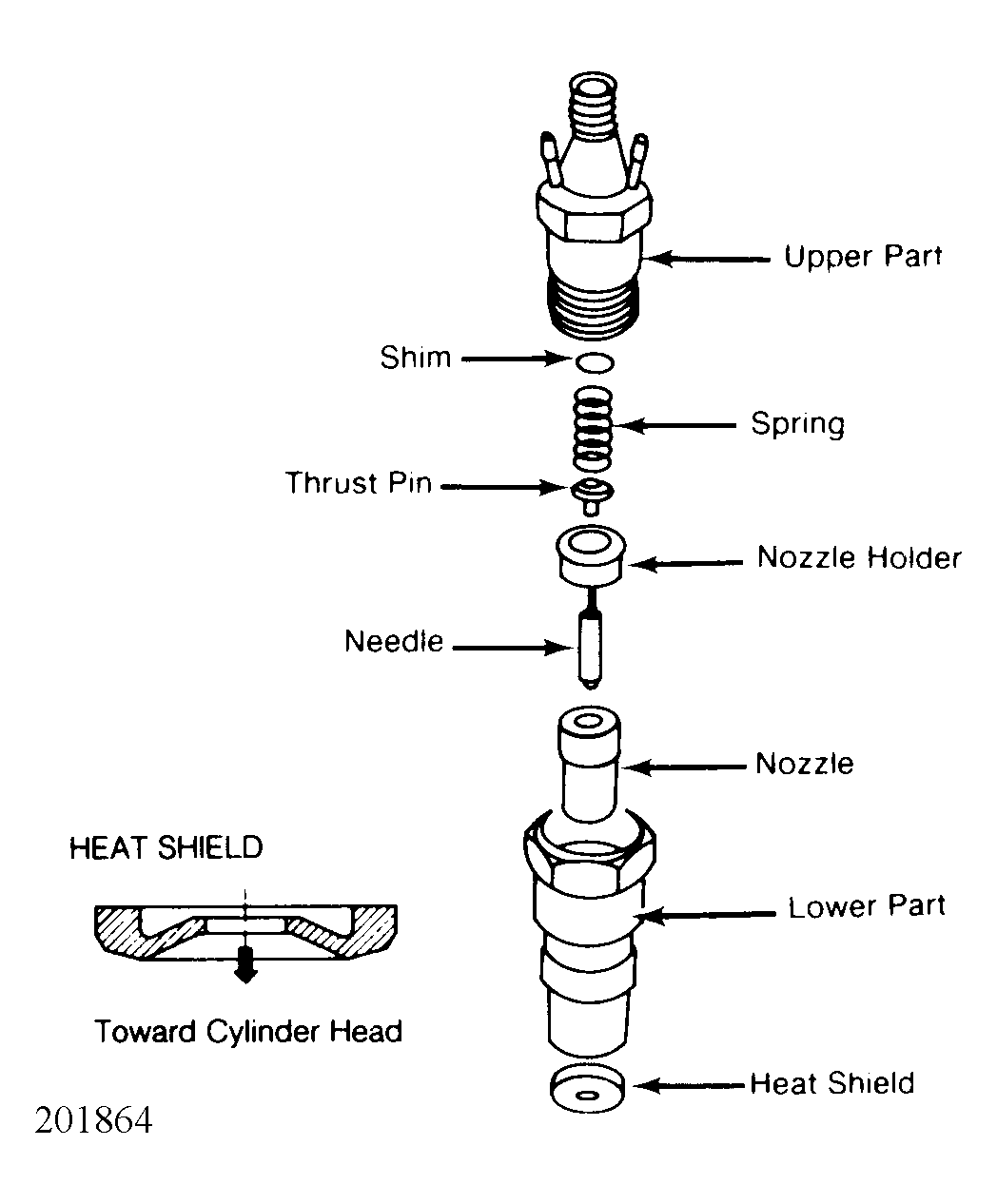 Upper Part

Shim

Spring

Thrust Pin

Nozzle Holder

Needle

Nozzle

HEAT SHIELD

Lower Part

Toward Cylinder Head

Heat Shield

201864