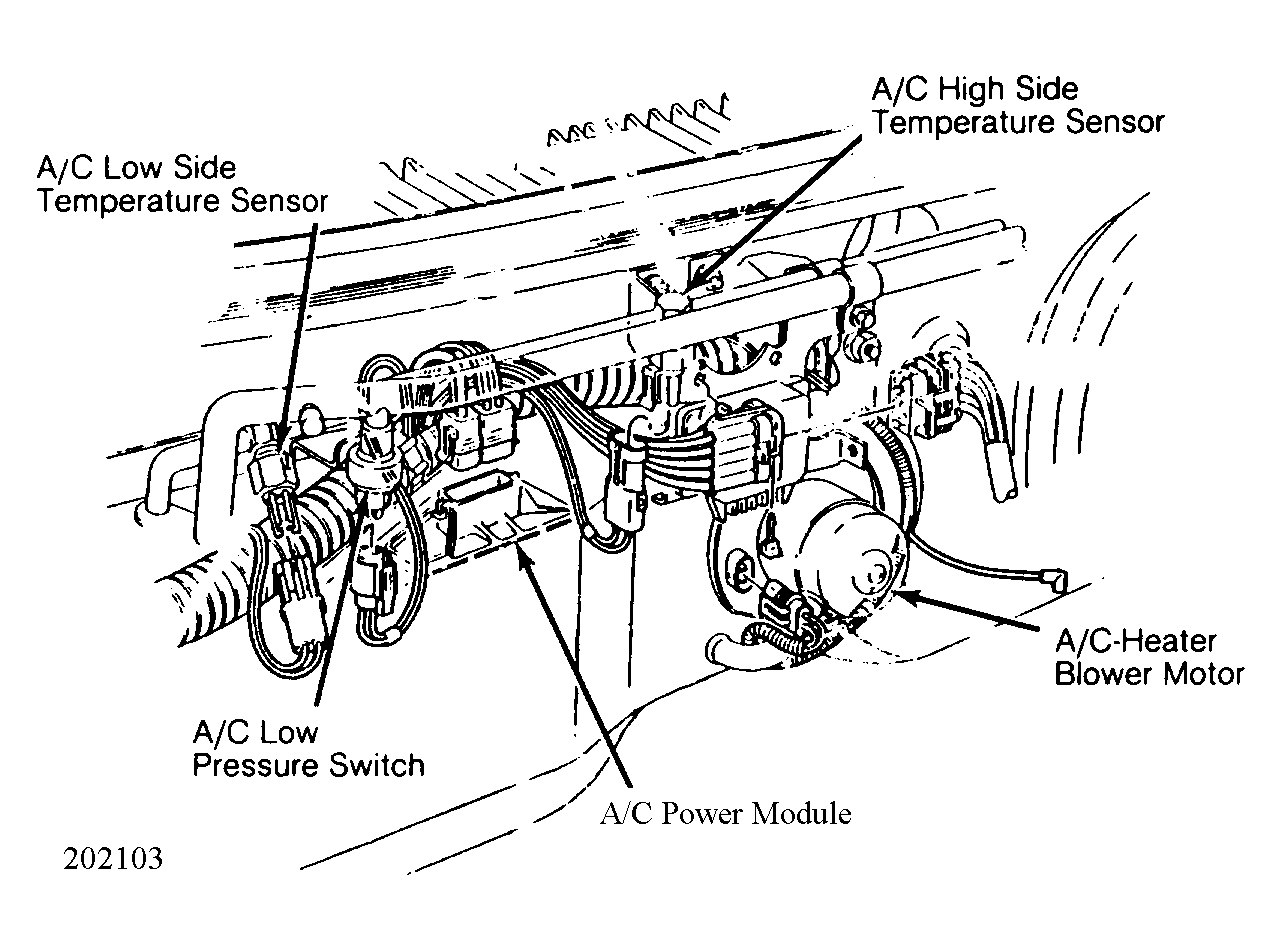 A/C High Side
Temperature Sensor

A/C Low Side
Temperature Sensor

A/C-Heater
Blower Motor

A/C Low
Pressure Switch

A/C Power Module

202103