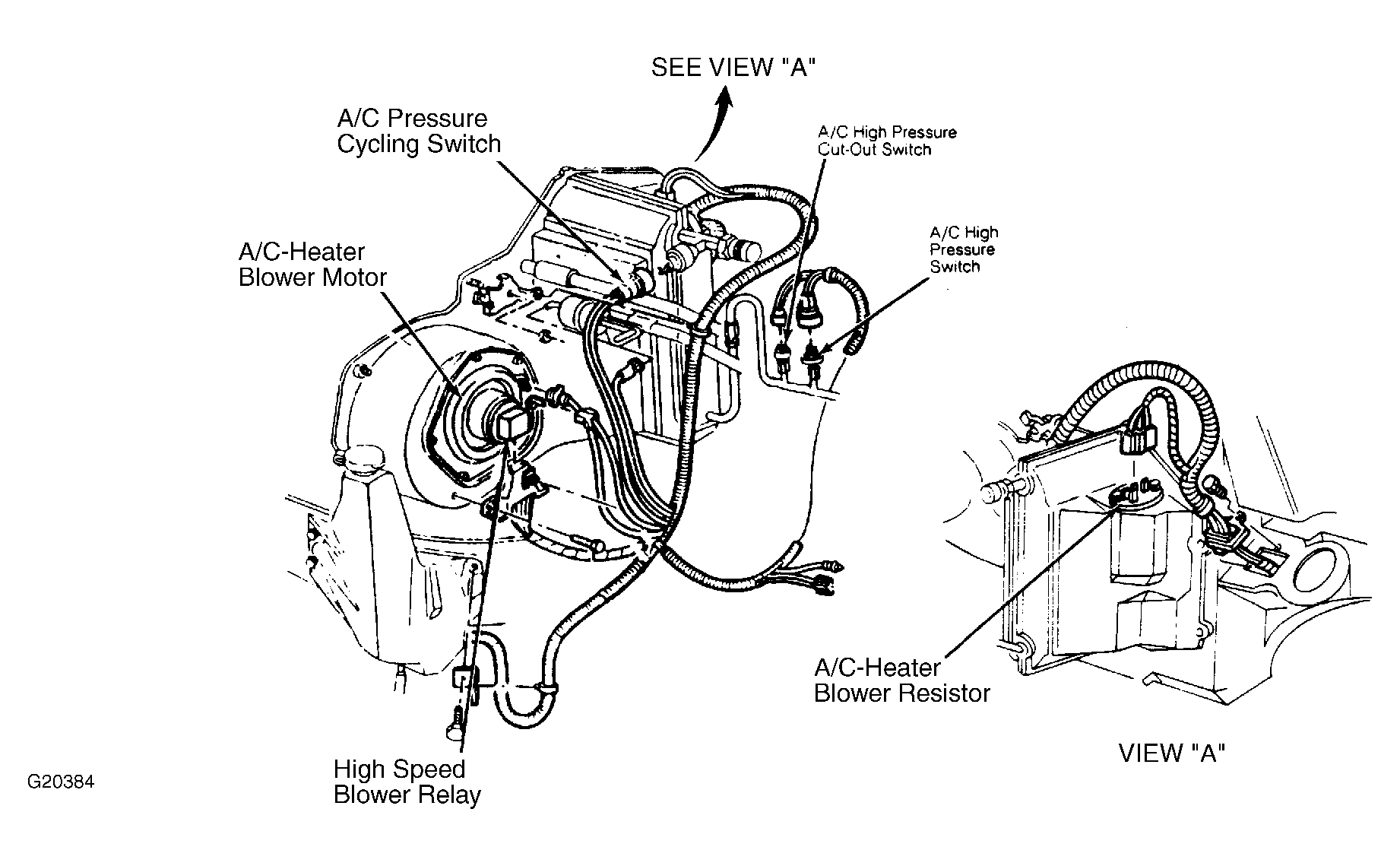 SEE VIEW "A"

A/C Pressure Cycling Switch

A/C High Pressure Cut-Out Switch

A/C High Pressure Switch

A/C-Heater Blower Motor

A/C-Heater Blower Resistor

VIEW "A"

High Speed Blower Relay

G20384