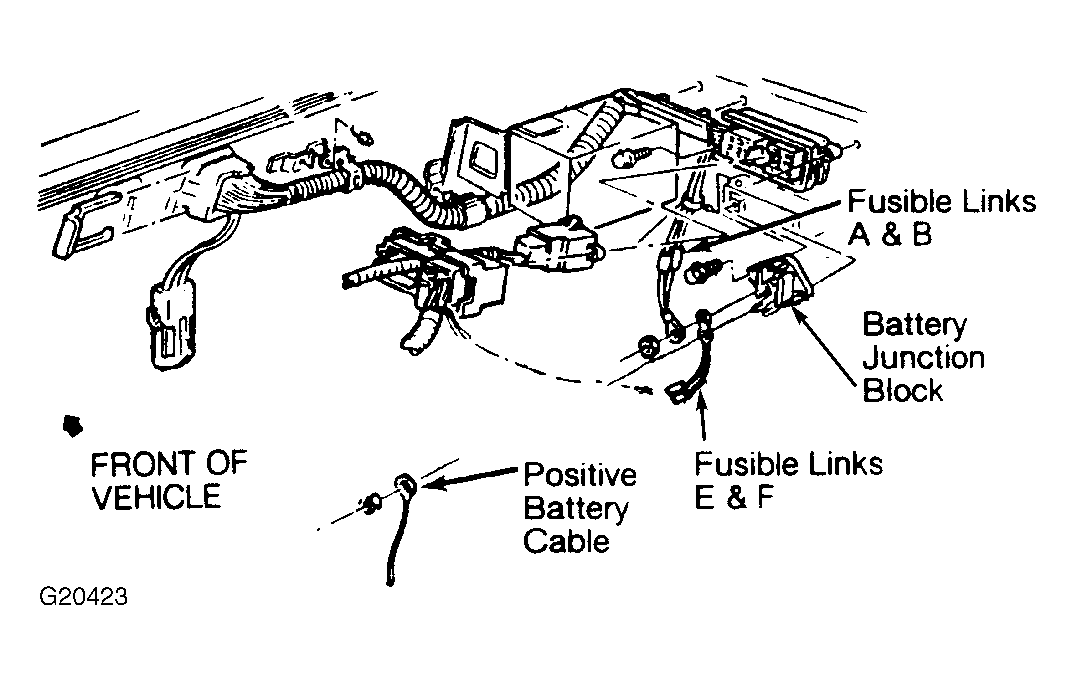 Fusible Links A & B

Battery Junction Block

FRONT OF VEHICLE

Positive Battery Cable

Fusible Links E & F

G20423