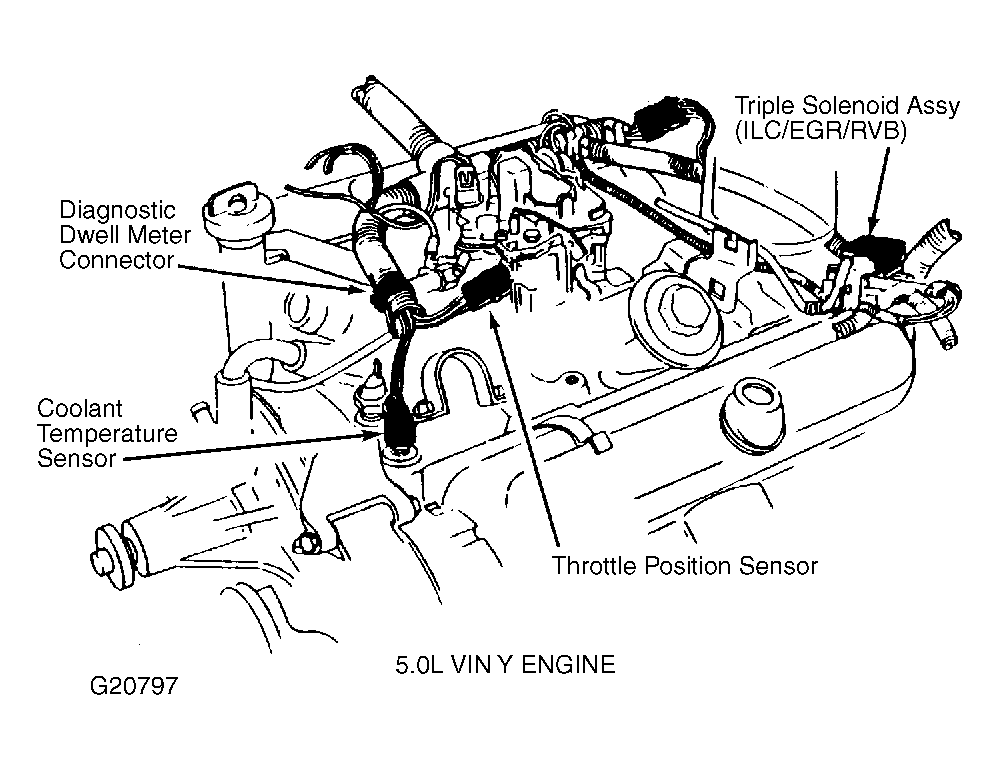 Triple Solenoid Assy
(ILC/EGR/RVB)

Diagnostic
Dwell Meter
Connector

Coolant
Temperature
Sensor

Throttle Position Sensor

5.0L VIN Y ENGINE

G20797