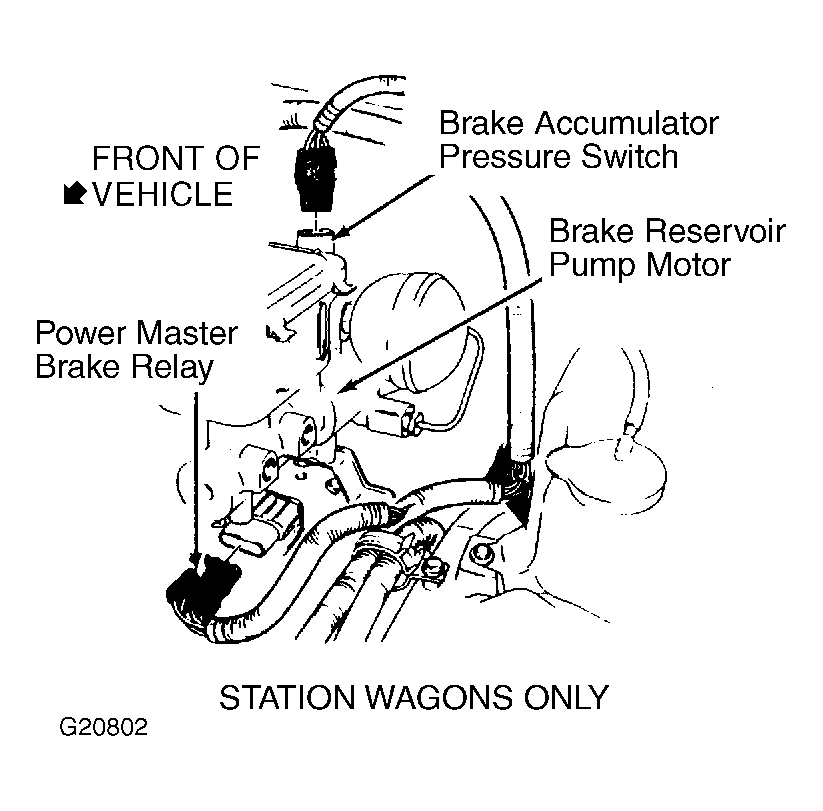 FRONT OF
VEHICLE

Brake Accumulator
Pressure Switch

Brake Reservoir
Pump Motor

Power Master
Brake Relay

STATION WAGONS ONLY

G20802