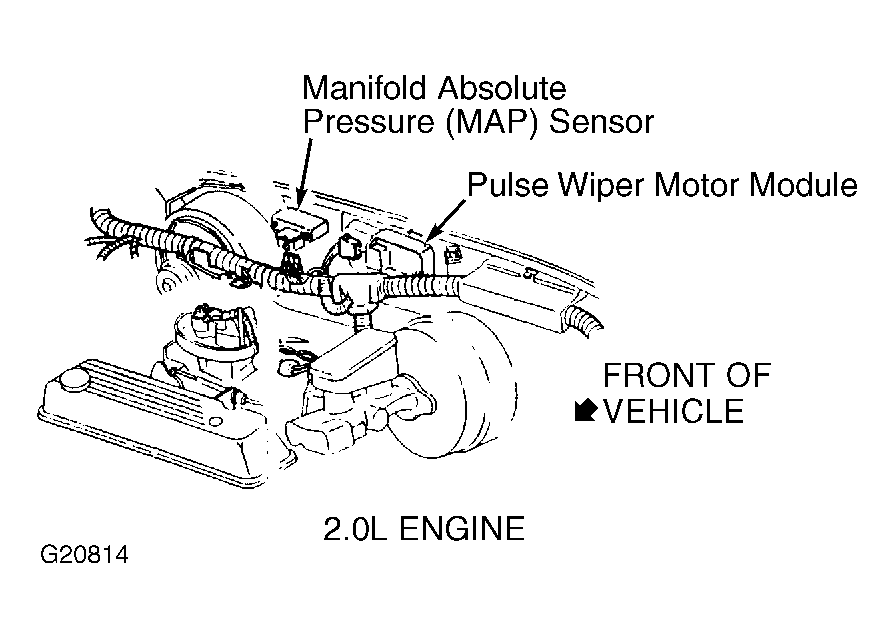 Manifold Absolute Pressure (MAP) Sensor

Pulse Wiper Motor Module

FRONT OF VEHICLE

2.0L ENGINE

G20814