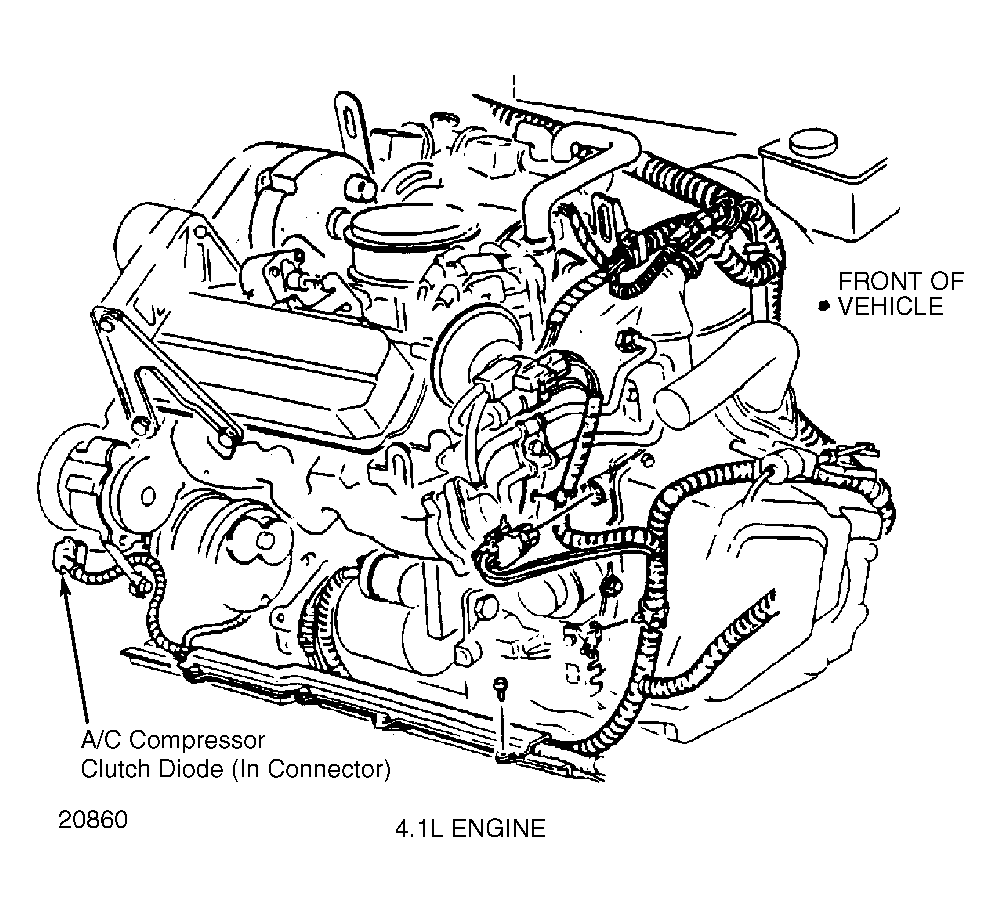 FRONT OF
VEHICLE

A/C Compressor
Clutch Diode (In Connector)

20860

4.1L ENGINE