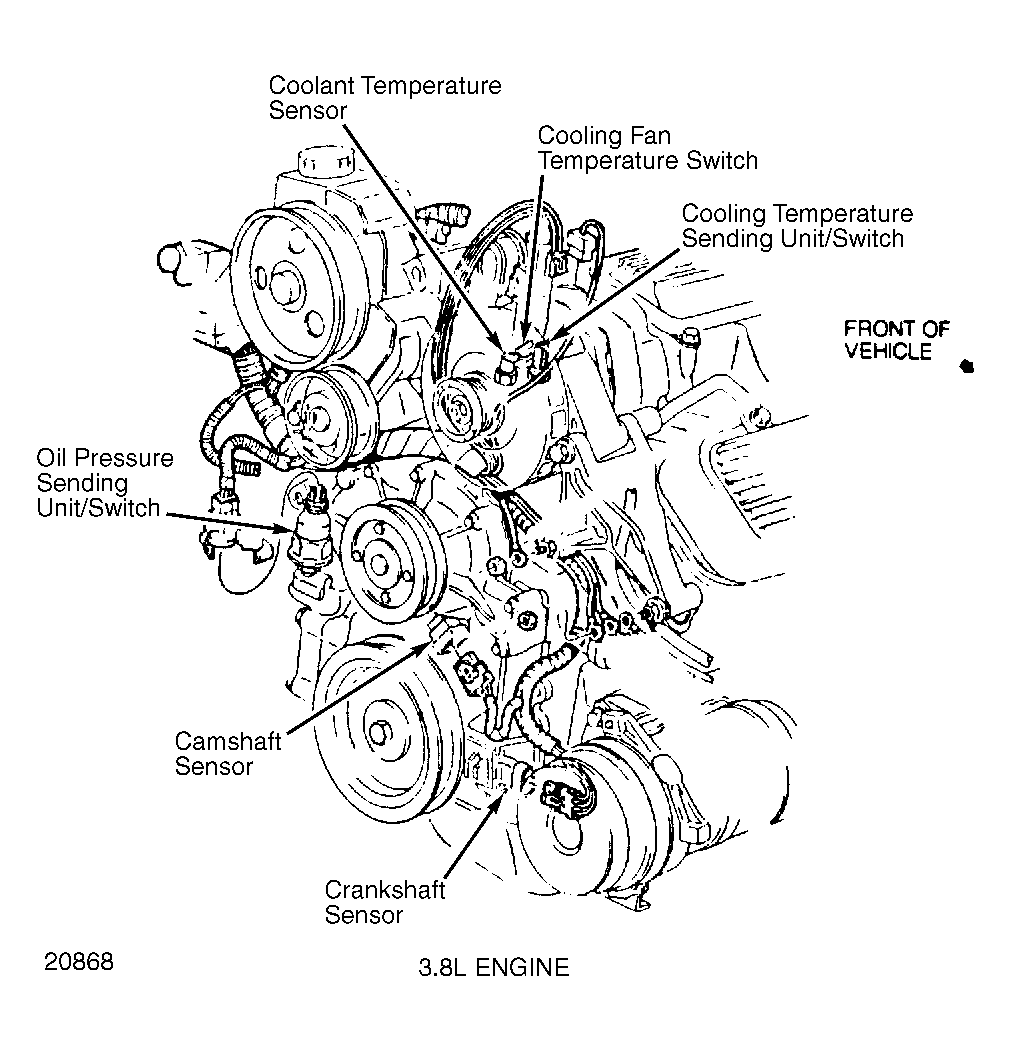 Coolant Temperature Sensor

Cooling Fan Temperature Switch

Cooling Temperature Sending Unit/Switch

FRONT OF VEHICLE

Oil Pressure Sending Unit/Switch

Camshaft Sensor

Crankshaft Sensor

20868

3.8L ENGINE