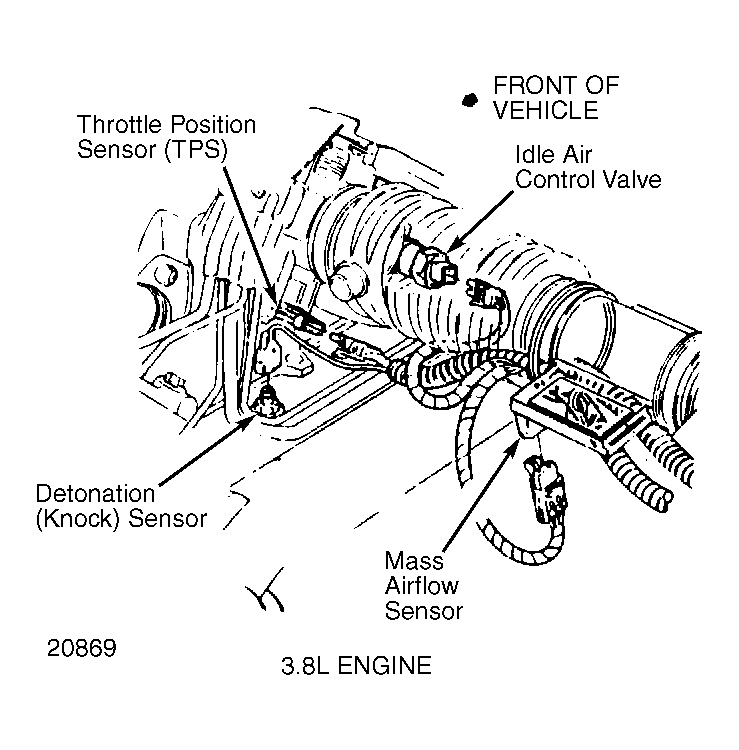 FRONT OF VEHICLE

Throttle Position Sensor (TPS)

Idle Air Control Valve

Detonation (Knock) Sensor

Mass Airflow Sensor

20869

3.8L ENGINE