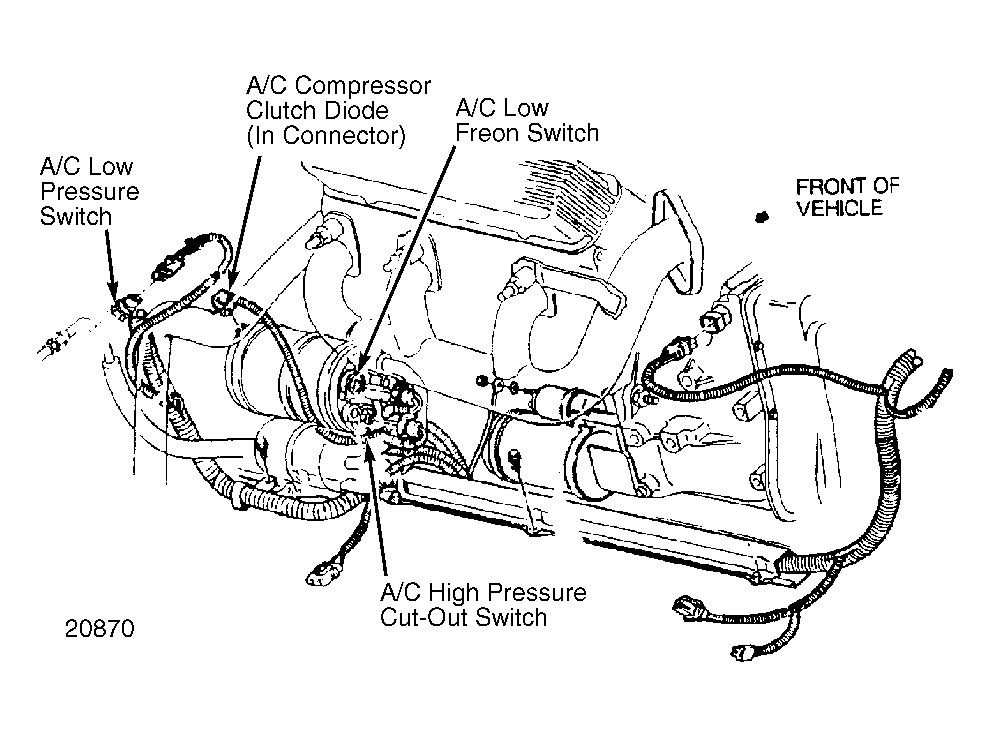 A/C Compressor Clutch Diode (In Connector)

A/C Low Freon Switch

A/C Low Pressure Switch

FRONT OF VEHICLE

A/C High Pressure Cut-Out Switch

20870