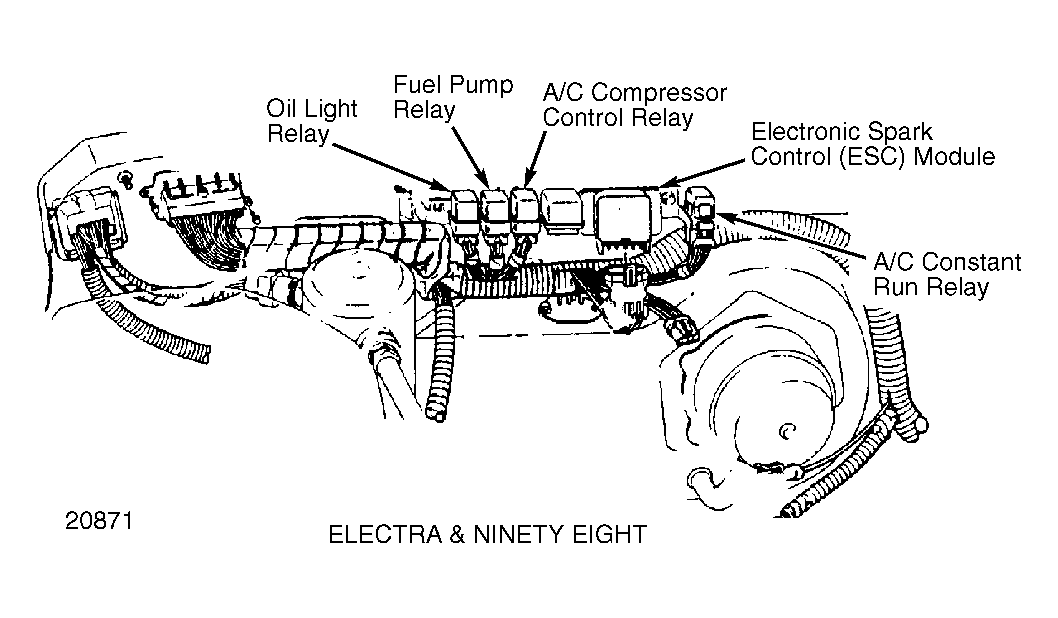 Oil Light Relay

Fuel Pump Relay

A/C Compressor Control Relay

Electronic Spark Control (ESC) Module

A/C Constant Run Relay

20871

ELECTRA & NINETY EIGHT