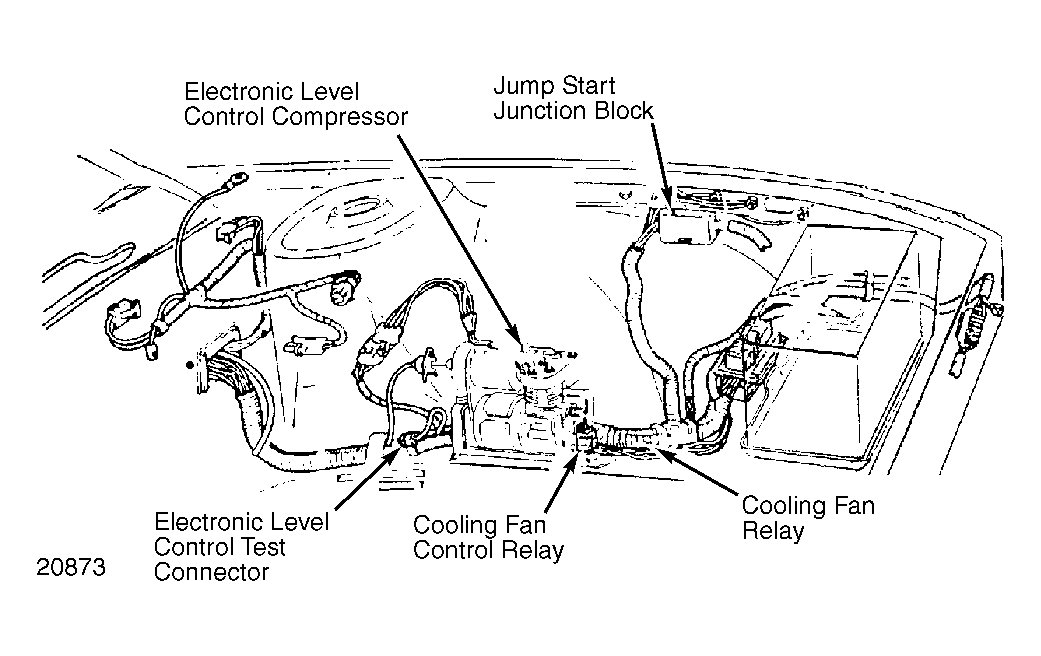 Electronic Level Control Compressor

Jump Start Junction Block

Electronic Level Control Test Connector

Cooling Fan Control Relay

Cooling Fan Relay

20873