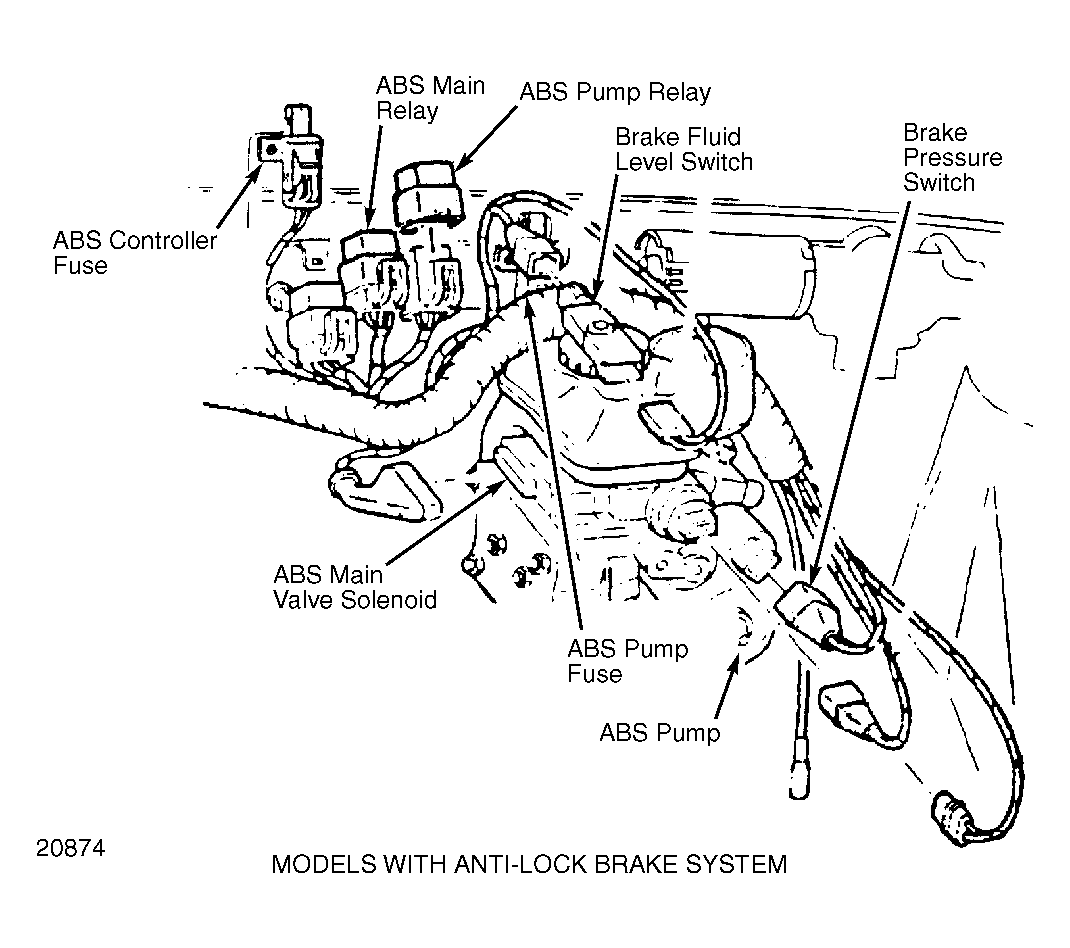 ABS Main Relay

ABS Pump Relay

Brake Fluid Level Switch

Brake Pressure Switch

ABS Controller Fuse

ABS Main Valve Solenoid

ABS Pump Fuse

ABS Pump

20874

MODELS WITH ANTI-LOCK BRAKE SYSTEM